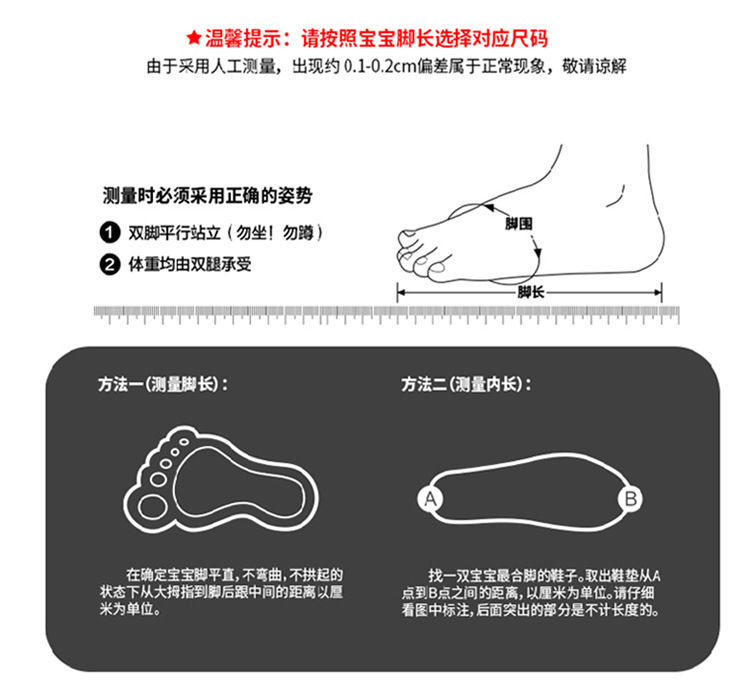 ★温馨提示：请按照宝宝脚长选择对应尺码
由于采用人工测量，出现约 0.1-0.2cm偏差属于正常现象，敬请谅解

测量时必须采用正确的姿势
❶ 双脚平行站立（勿坐！勿蹲）
❷ 体重均由双腿承受

脚围
脚长

方法一(测量脚长)：

在确定宝宝脚平直，不弯曲，不拱起的状态下从大拇指到脚后跟中间的距离以厘米为单位。

方法二(测量内长)：

A
B

找一双宝宝最合脚的鞋子。取出鞋垫从A点到B点之间的距离，以厘米为单位。请仔细看图中标注，后面突出的部分是不计长度的。