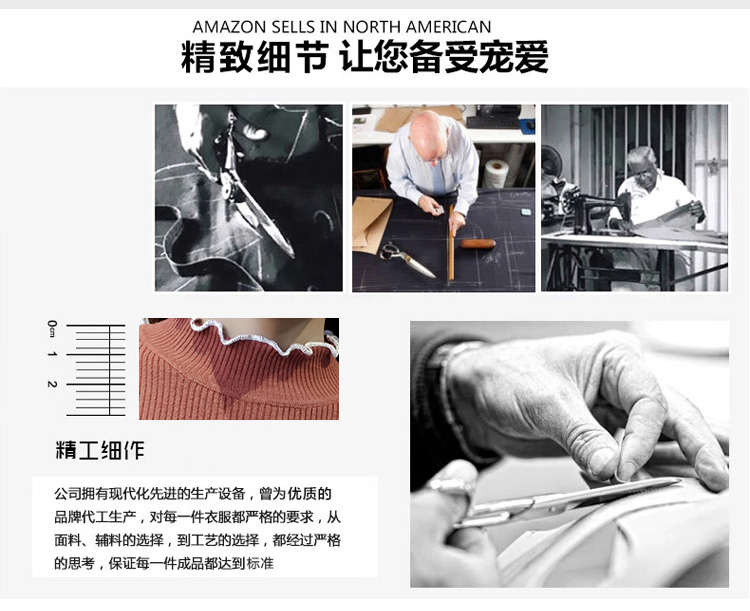 AMAZON SELLS IN NORTH AMERICAN
精致细节 让您备受宠爱

0cm
1
2

精工细作

公司拥有现代化先进的生产设备，曾为优质的品牌代工生产，对每一件衣服都严格的要求，从面料、辅料的选择，到工艺的选择，都经过严格的思考，保证每一件成品都达到标准