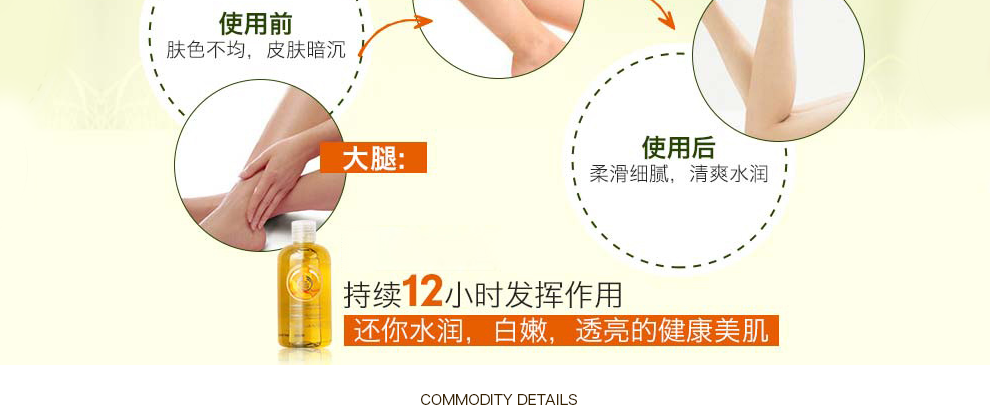 使用前
肤色不均，皮肤暗沉

大腿:

使用后
柔滑细腻，清爽水润

持续12小时发挥作用
还你水润，白嫩，透亮的健康美肌

COMMODITY DETAILS