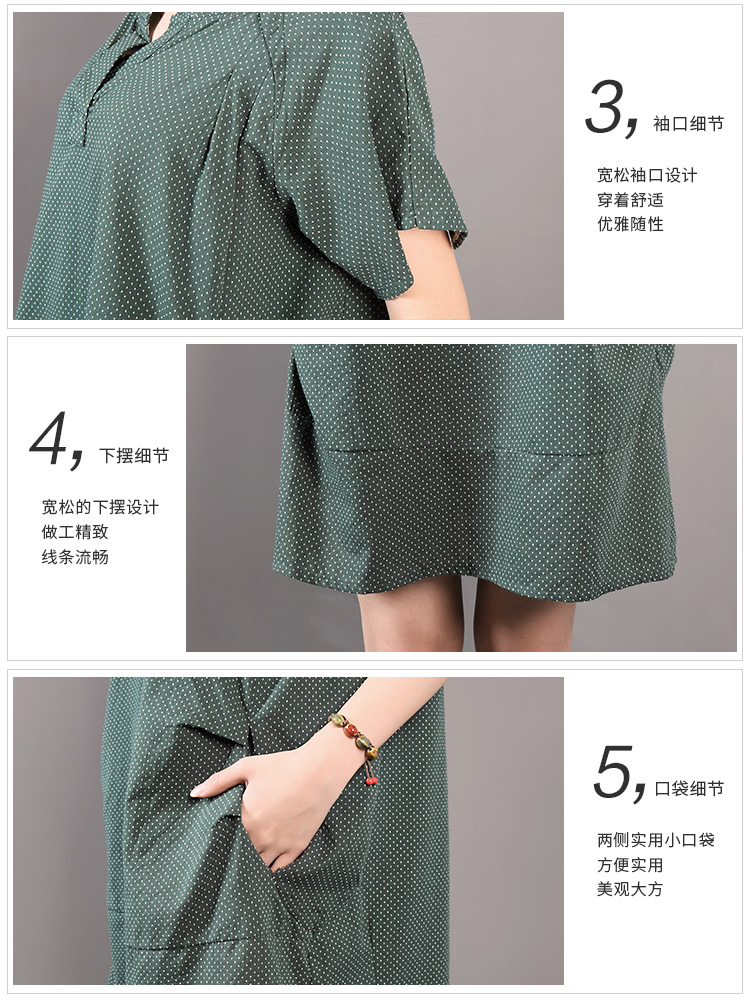 3, 袖口细节

宽松袖口设计
穿着舒适
优雅随性

4, 下摆细节

宽松的下摆设计
做工精致
线条流畅

5, 口袋细节

两侧实用小口袋
方便实用
美观大方