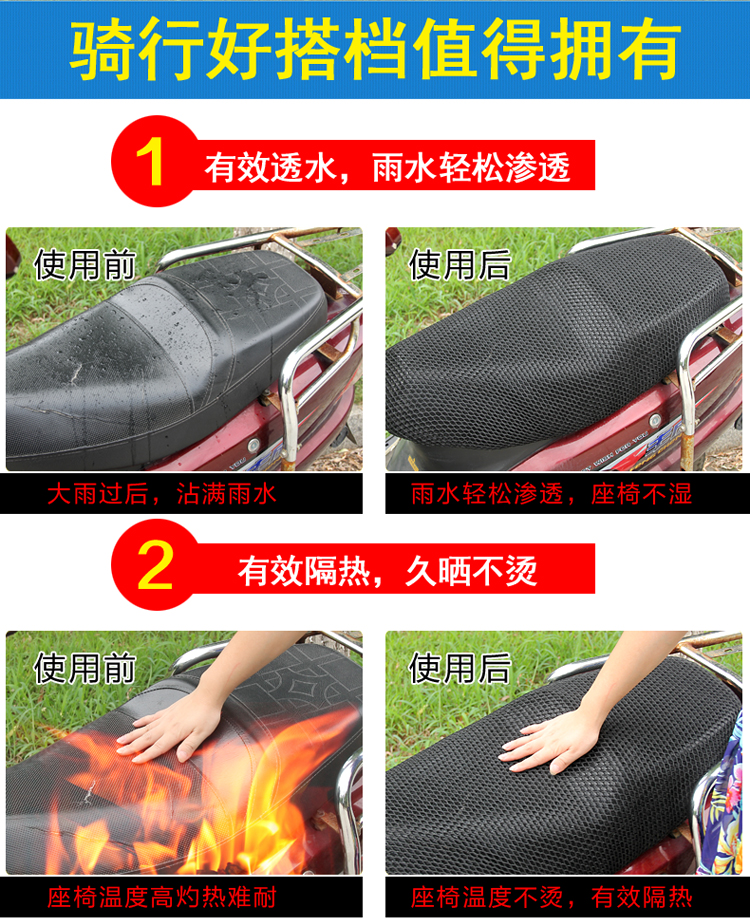 骑行好搭档值得拥有

1 有效透水，雨水轻松渗透

使用前

使用后

大雨过后，沾满雨水

雨水轻松渗透，座椅不湿

2 有效隔热，久晒不烫

使用前

使用后

座椅温度高灼热难耐

座椅温度不烫，有效隔热