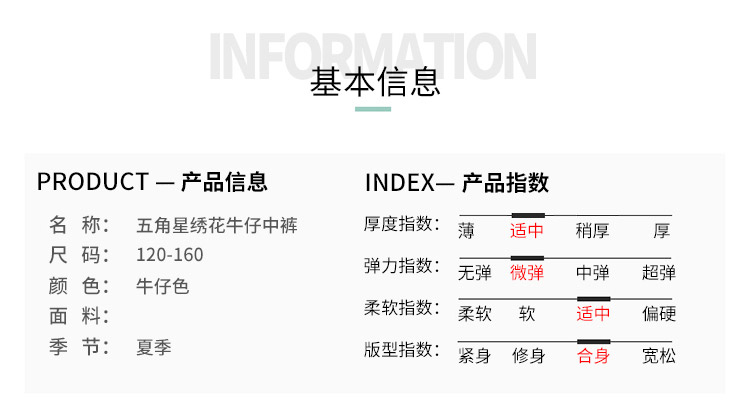 INFORMATION
基本信息

PRODUCT — 产品信息

名 称: 五角星绣花牛仔中裤
尺 码: 120-160
颜 色: 牛仔色
面 料:
季 节: 夏季

INDEX— 产品指数

厚度指数: 薄 适中 稍厚 厚
弹力指数: 无弹 微弹 中弹 超弹
柔软指数: 柔软 软 适中 偏硬
版型指数: 紧身 修身 合身 宽松