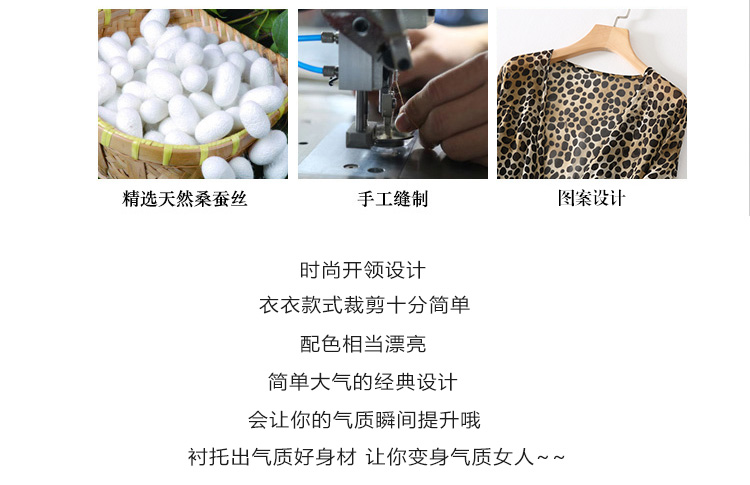 精选天然桑蚕丝

手工缝制

图案设计

时尚开领设计

衣衣款式裁剪十分简单

配色相当漂亮

简单大气的经典设计

会让你的气质瞬间提升哦

衬托出气质好身材 让你变身气质女人~~