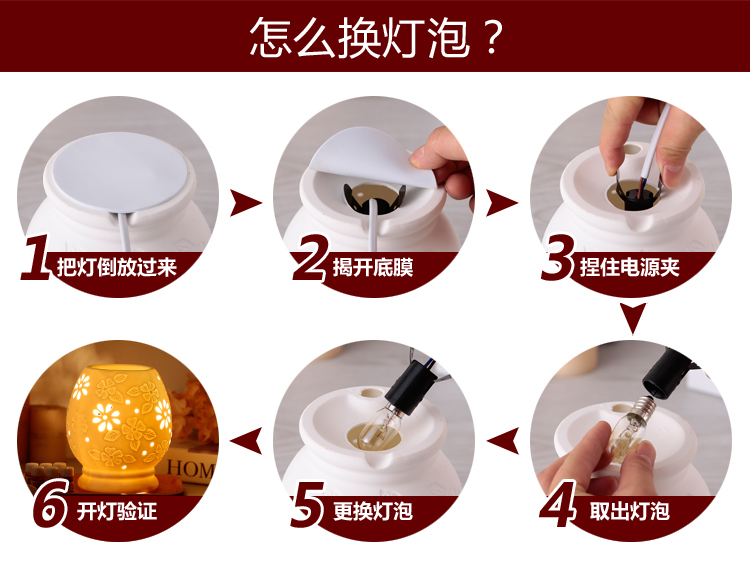 怎么换灯泡？

1 把灯倒放过来

2 揭开底膜

3 捏住电源夹

4 取出灯泡

5 更换灯泡

6 开灯验证

HOM