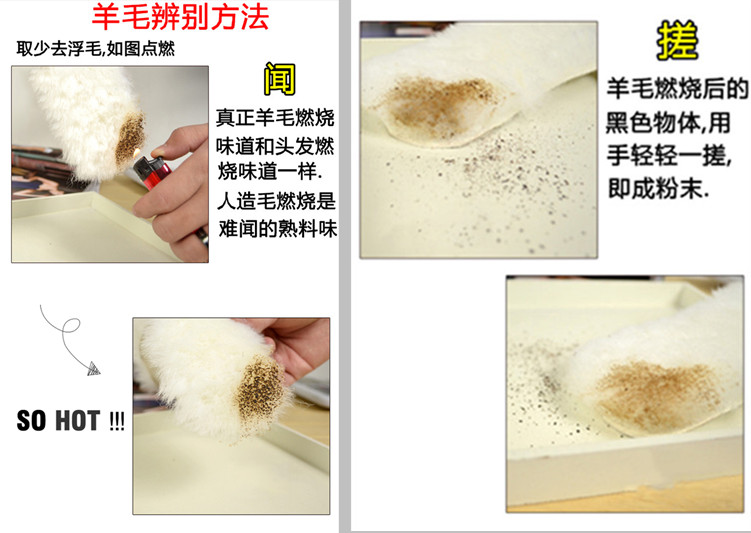 羊毛辨别方法

取少去浮毛,如图点燃

闻

真正羊毛燃烧味道和头发燃烧味道一样.

人造毛燃烧是难闻的熟料味

SO HOT !!!

搓

羊毛燃烧后的黑色物体,用手轻轻一搓,即成粉末.