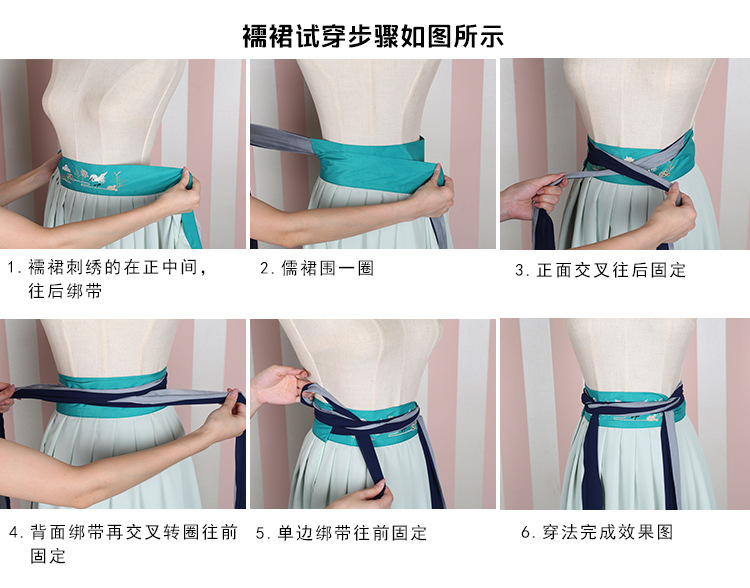 襦裙试穿步骤如图所示

1. 襦裙刺绣的在正中间，往后绑带

2. 儒裙围一圈

3. 正面交叉往后固定

4. 背面绑带再交叉转圈往前固定

5. 单边绑带往前固定

6. 穿法完成效果图