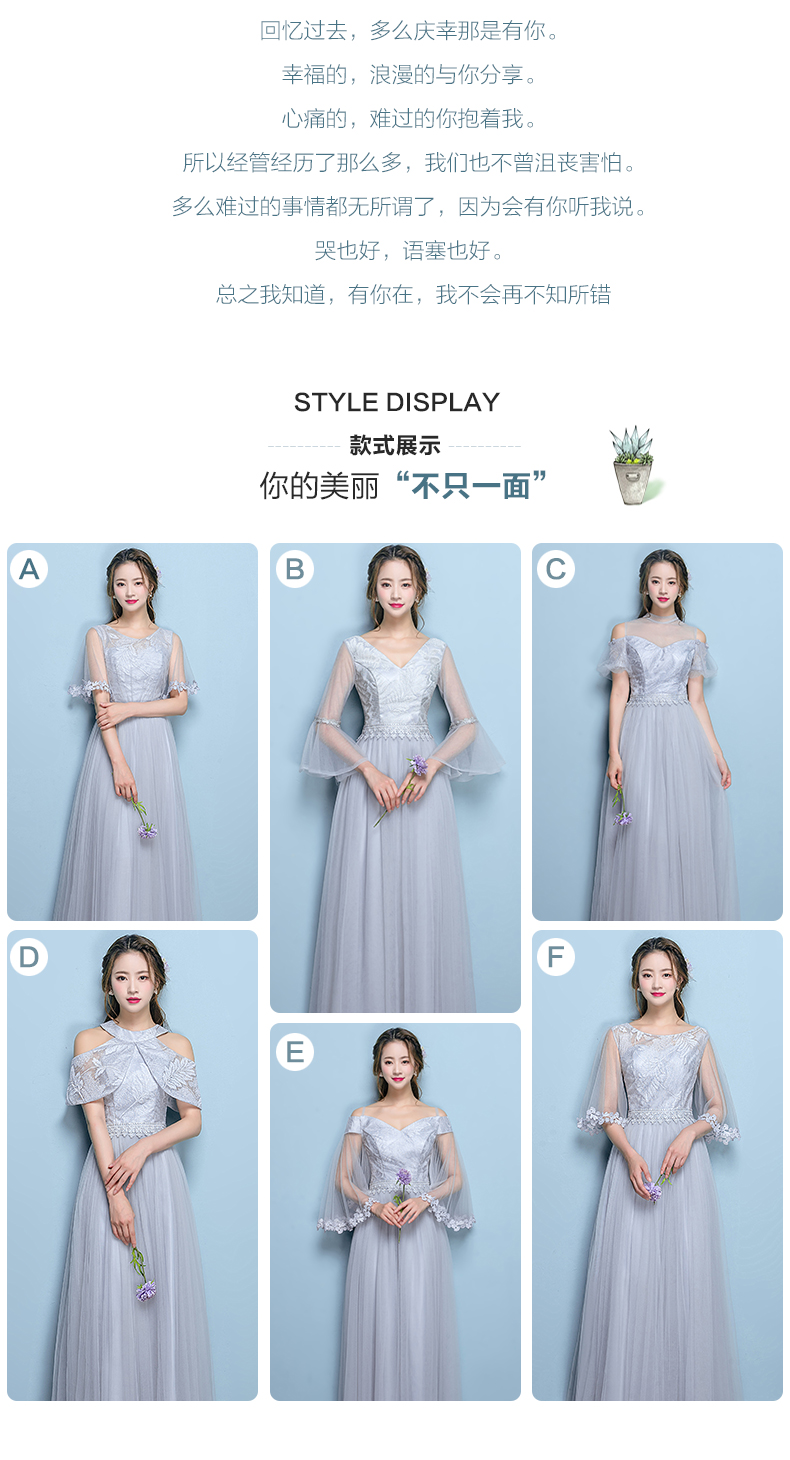 回忆过去，多么庆幸那是有你。

幸福的，浪漫的与你分享。

心痛的，难过的你抱着我。

所以经管经历了那么多，我们也不曾沮丧害怕。

多么难过的事情都无所谓了，因为会有你听我说。

哭也好，语塞也好。

总之我知道，有你在，我不会再不知所错

STYLE DISPLAY

款式展示

你的美丽“不只一面”

A

B

C

D

E

F