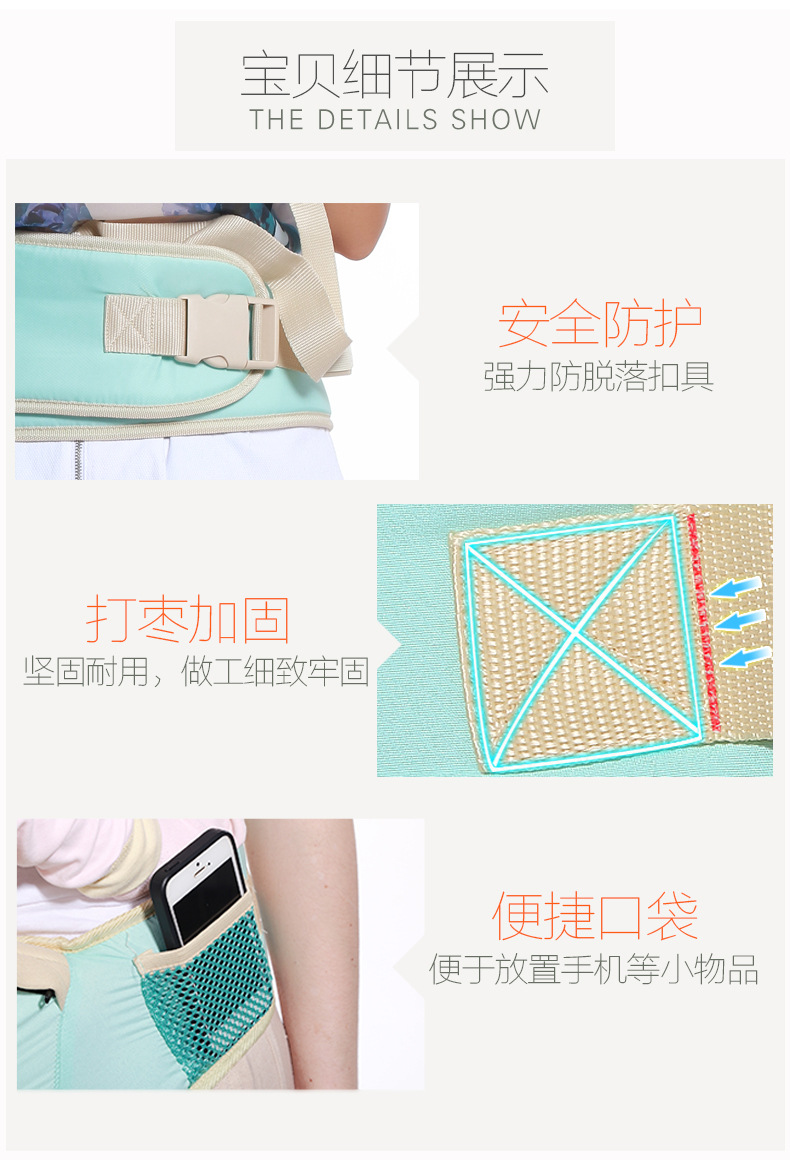 宝贝细节展示
THE DETAILS SHOW

安全防护
强力防脱落扣具

打枣加固
坚固耐用，做工细致牢固

便捷口袋
便于放置手机等小物品