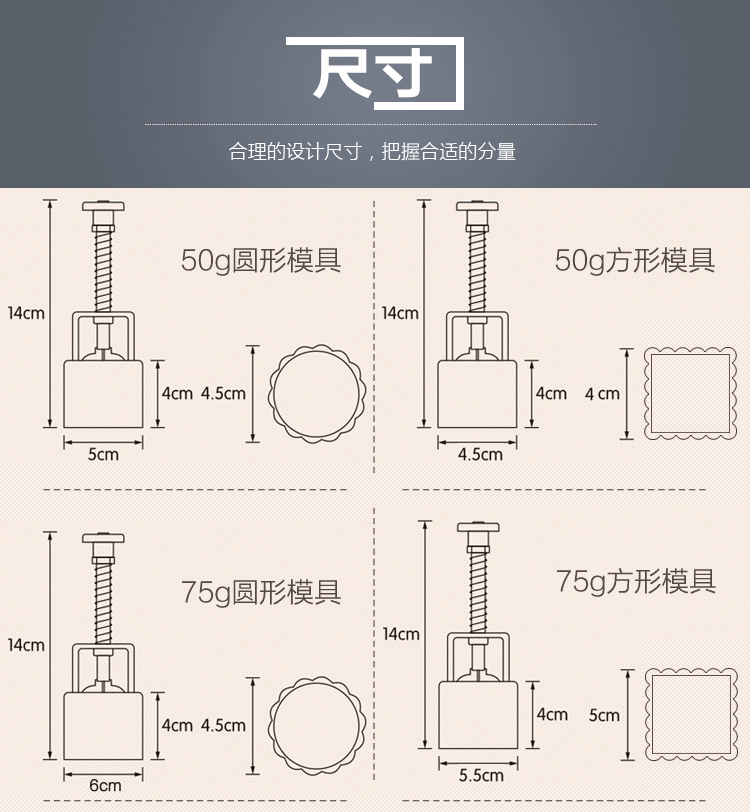 尺寸

合理的设计尺寸，把握合适的分量

50g圆形模具

14cm

4cm 4.5cm

5cm

50g方形模具

14cm

4cm 4 cm

4.5cm

75g圆形模具

14cm

4cm 4.5cm

6cm

75g方形模具

14cm

4cm 5cm

5.5cm