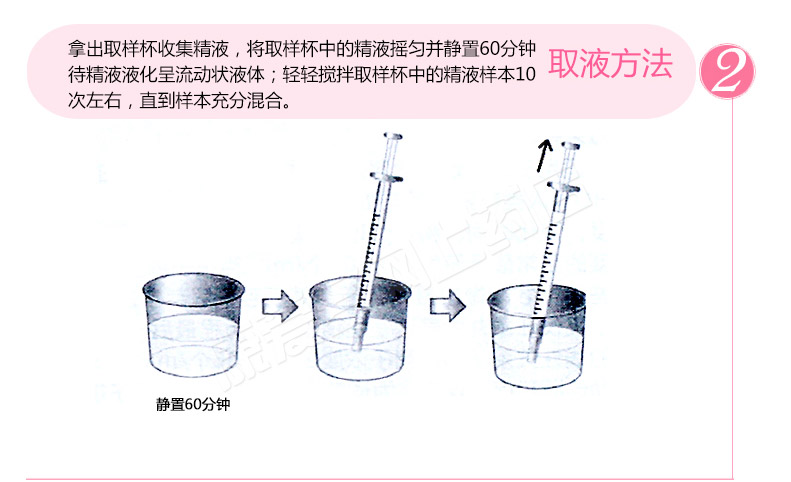 拿出取样杯收集精液，将取样杯中的精液摇匀并静置60分钟待精液液化呈流动状液体；轻轻搅拌取样杯中的精液样本10次左右，直到样本充分混合。

取液方法

2

静置60分钟