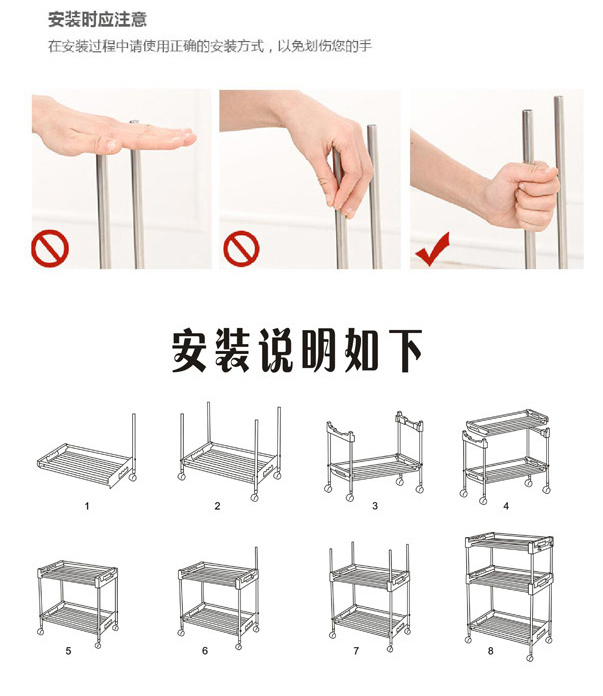 安装时应注意

在安装过程中请使用正确的安装方式，以免划伤您的手

安装说明如下

1

2

3

4

5

6

7

8