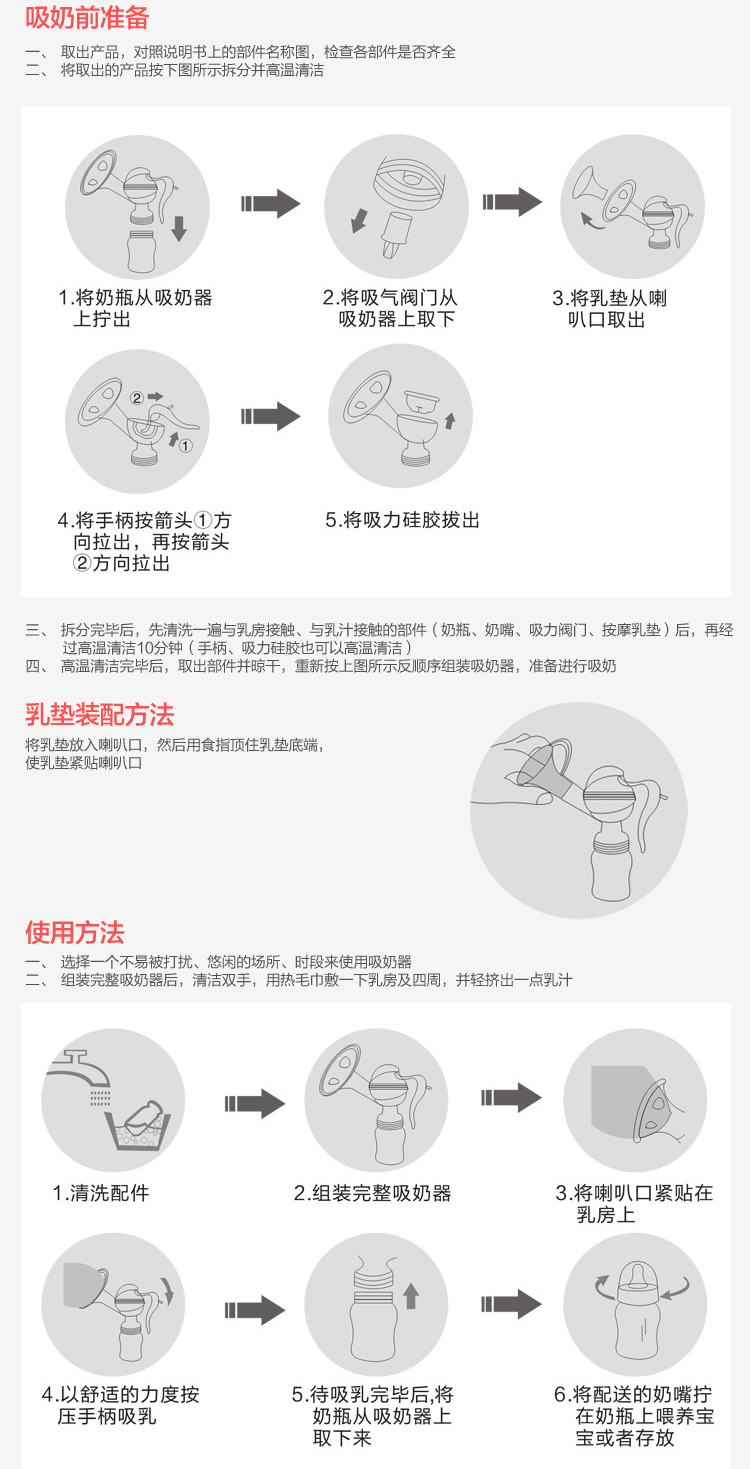 吸奶前准备

一、 取出产品，对照说明书上的部件名称图，检查各部件是否齐全
二、 将取出的产品按下图所示拆分并高温清洁

1.将奶瓶从吸奶器上拧出

2.将吸气阀门从吸奶器上取下

3.将乳垫从喇叭口取出

②

①

4.将手柄按箭头①方向拉出，再按箭头②方向拉出

5.将吸力硅胶拔出

三、 拆分完毕后，先清洗一遍与乳房接触、与乳汁接触的部件（奶瓶、奶嘴、吸力阀门、按摩乳垫）后，再经过高温清洁10分钟（手柄、吸力硅胶也可以高温清洁）
四、 高温清洁完毕后，取出部件并晾干，重新按上图所示反顺序组装吸奶器，准备进行吸奶

乳垫装配方法

将乳垫放入喇叭口，然后用食指顶住乳垫底端，使乳垫紧贴喇叭口

使用方法

一、 选择一个不易被打扰、悠闲的场所、时段来使用吸奶器
二、 组装完整吸奶器后，清洁双手，用热毛巾敷一下乳房及四周，并轻挤出一点乳汁

1.清洗配件

2.组装完整吸奶器

3.将喇叭口紧贴在乳房上

4.以舒适的力度按压手柄吸乳

5.待吸乳完毕后,将奶瓶从吸奶器上取下来

6.将配送的奶嘴拧在奶瓶上喂养宝宝或者存放