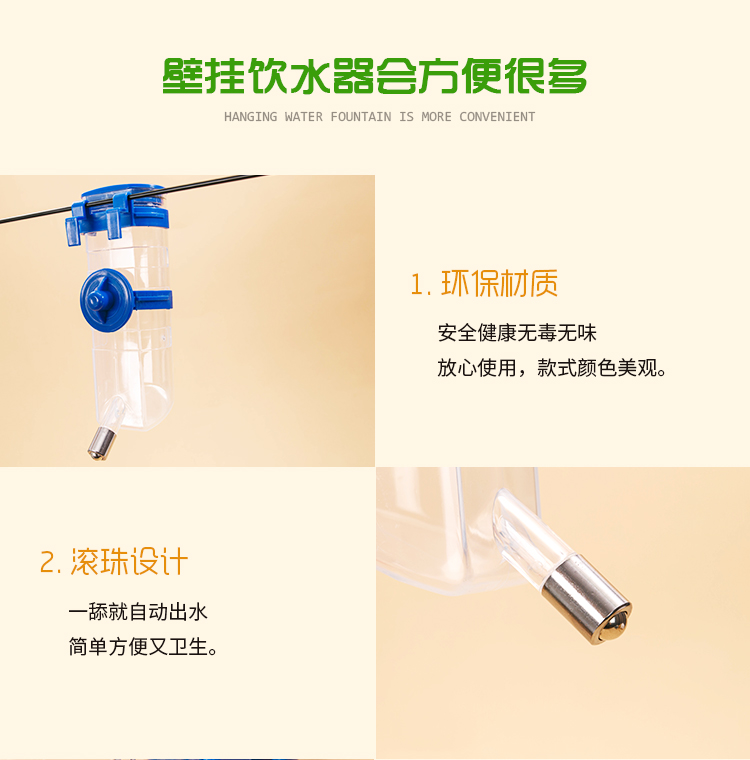 壁挂饮水器会方便很多
HANGING WATER FOUNTAIN IS MORE CONVENIENT

1. 环保材质

安全健康无毒无味
放心使用，款式颜色美观。

2. 滚珠设计

一舔就自动出水
简单方便又卫生。