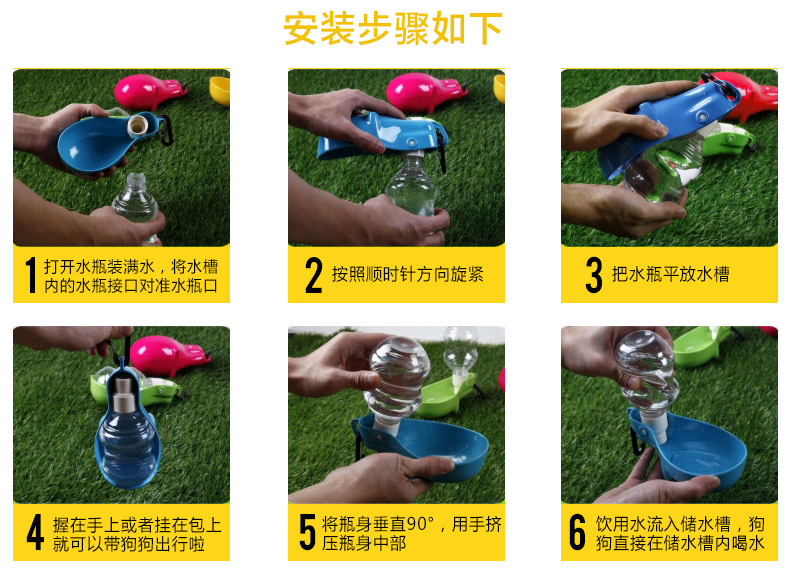 安装步骤如下

1 打开水瓶装满水，将水槽内的水瓶接口对准水瓶口

2 按照顺时针方向旋紧

3 把水瓶平放水槽

4 握在手上或者挂在包上就可以带狗狗出行啦

5 将瓶身垂直90°，用手挤压瓶身中部

6 饮用水流入储水槽，狗狗直接在储水槽内喝水