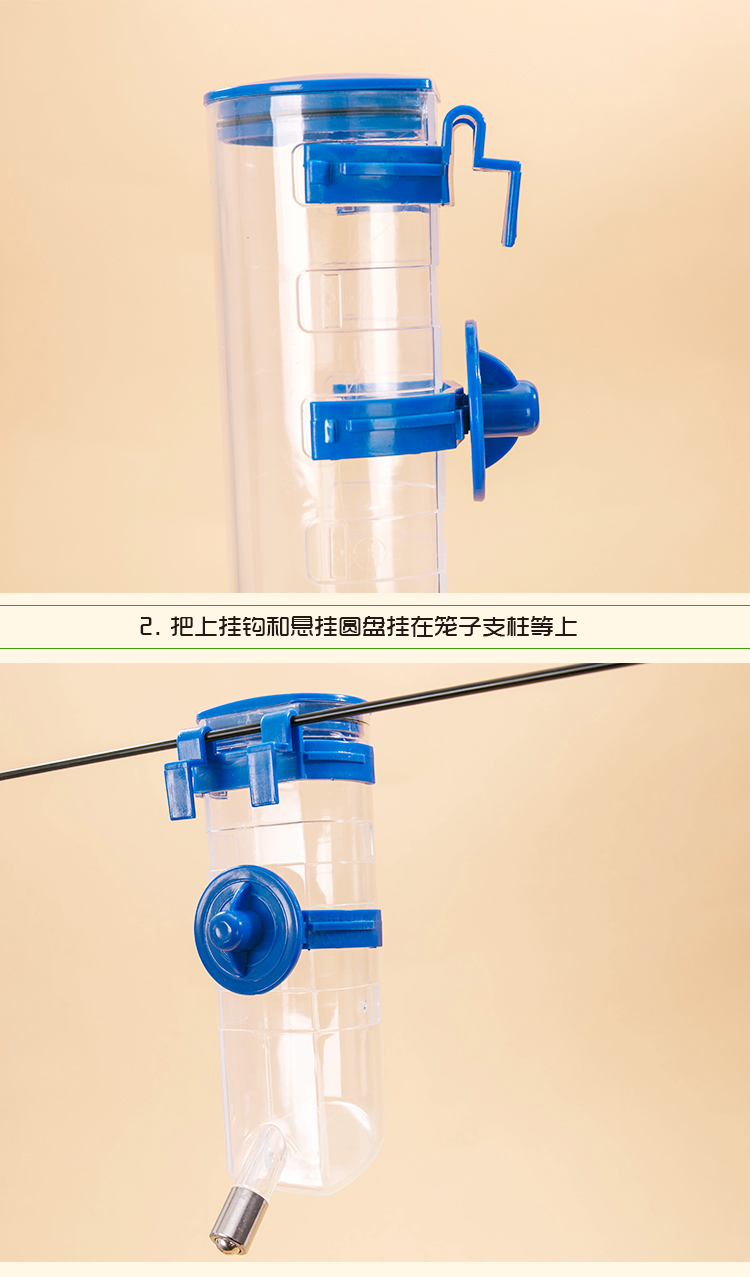 2. 把上挂钩和悬挂圆盘挂在笼子支柱等上