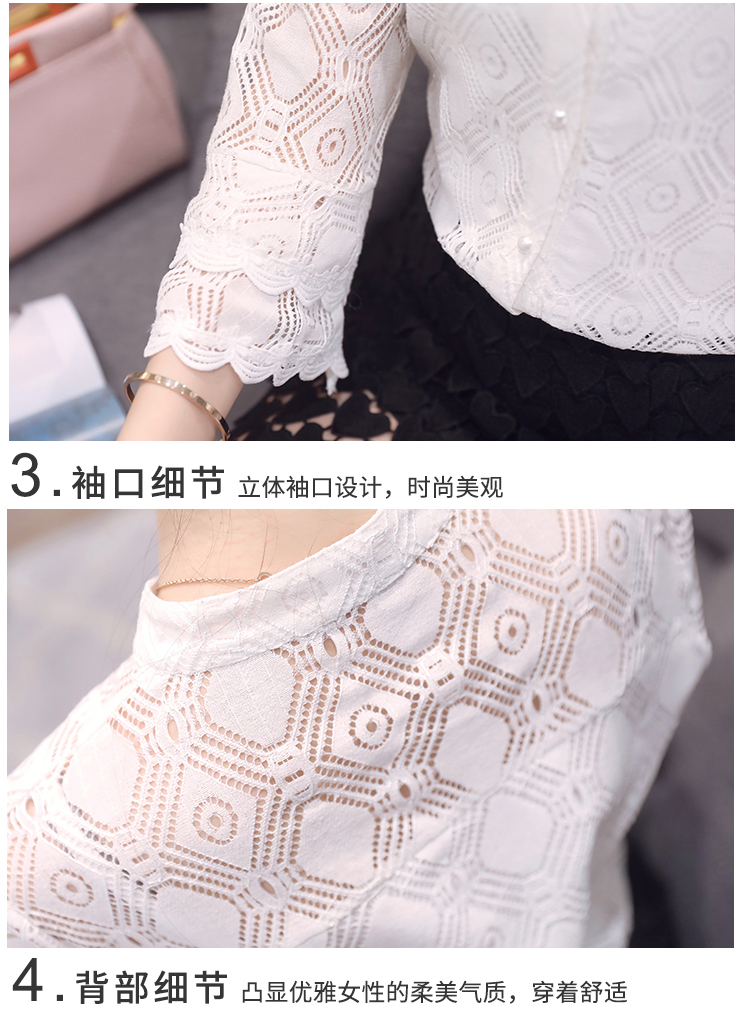 3. 袖口细节 立体袖口设计，时尚美观

4. 背部细节 凸显优雅女性的柔美气质，穿着舒适