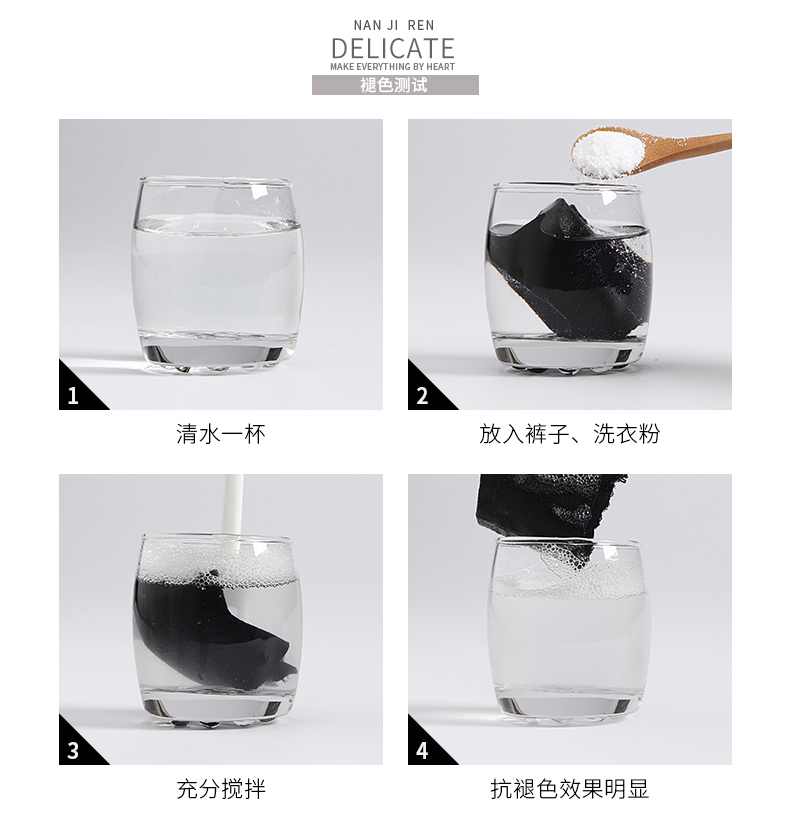 NAN JI REN
DELICATE
MAKE EVERYTHING BY HEART
褪色测试

1
清水一杯

2
放入裤子、洗衣粉

3
充分搅拌

4
抗褪色效果明显