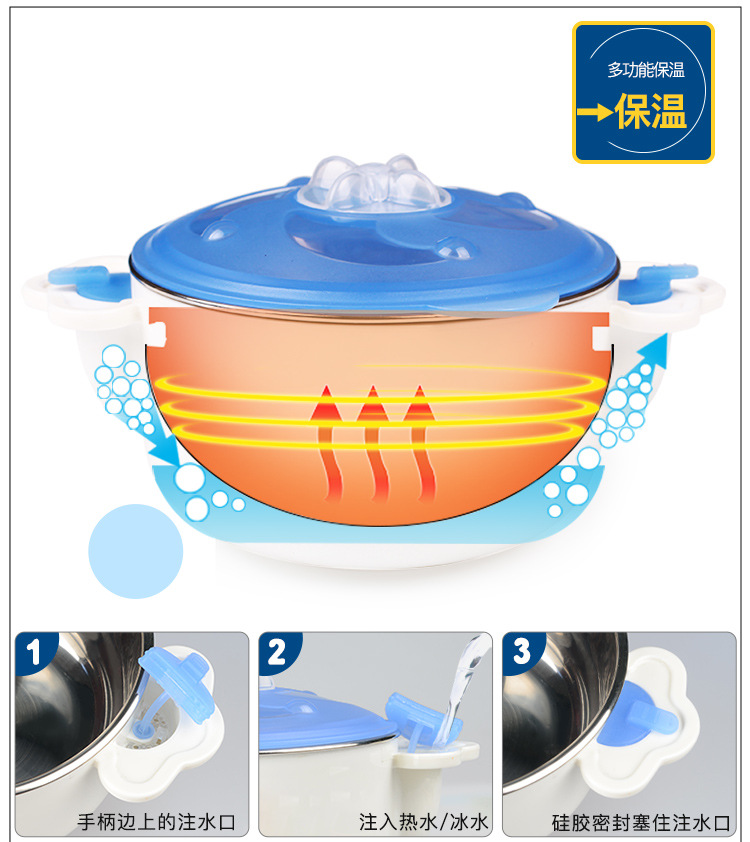 多功能保温
保温

1
手柄边上的注水口

2
注入热水/冰水

3
硅胶密封塞住注水口