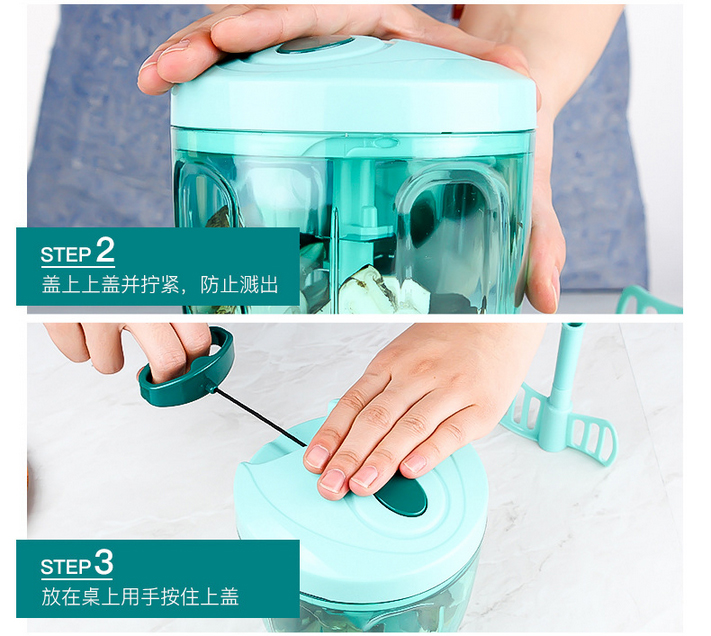 STEP 2
盖上上盖并拧紧，防止溅出

STEP 3
放在桌上用手按住上盖