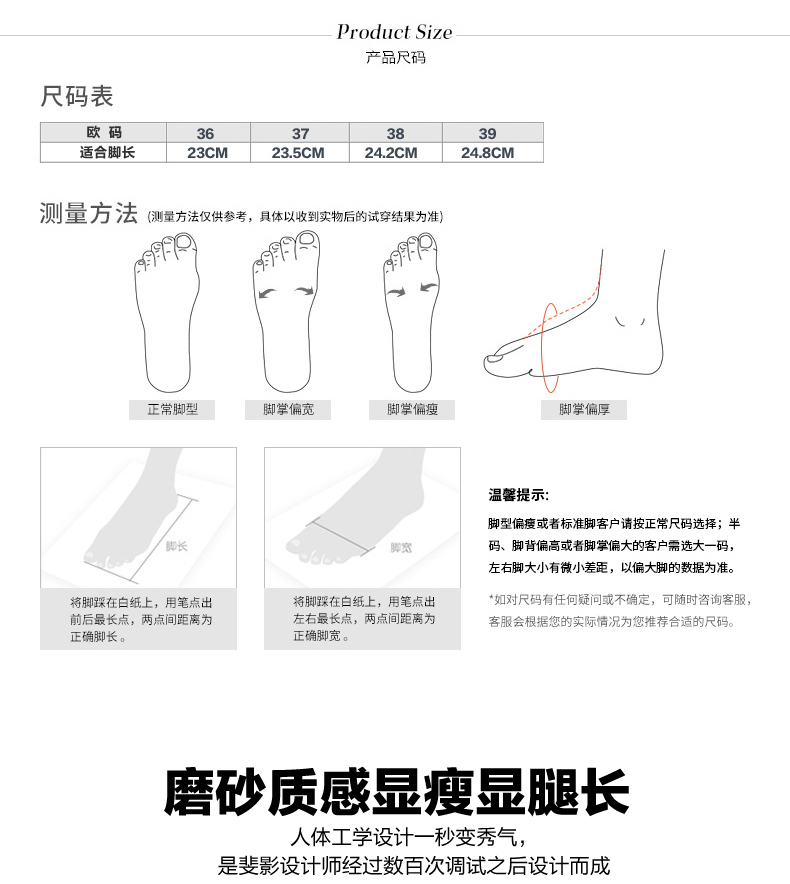 Product Size
产品尺码

尺码表

| 欧 码 | 36 | 37 | 38 | 39 |
|---|---|---|---|---|
| 适合脚长 | 23CM | 23.5CM | 24.2CM | 24.8CM |

测量方法 (测量方法仅供参考，具体以收到实物后的试穿结果为准)

正常脚型 脚掌偏宽 脚掌偏瘦 脚掌偏厚

脚长

将脚踩在白纸上，用笔点出前后最长点，两点间距离为正确脚长。

脚宽

将脚踩在白纸上，用笔点出左右最长点，两点间距离为正确脚宽。

温馨提示:

脚型偏瘦或者标准脚客户请按正常尺码选择；半码、脚背偏高或者脚掌偏大的客户需选大一码，左右脚大小有微小差距，以偏大脚的数据为准。

*如对尺码有任何疑问或不确定，可随时咨询客服，客服会根据您的实际情况为您推荐合适的尺码。

磨砂质感显瘦显腿长

人体工学设计一秒变秀气，
是斐影设计师经过数百次调试之后设计而成