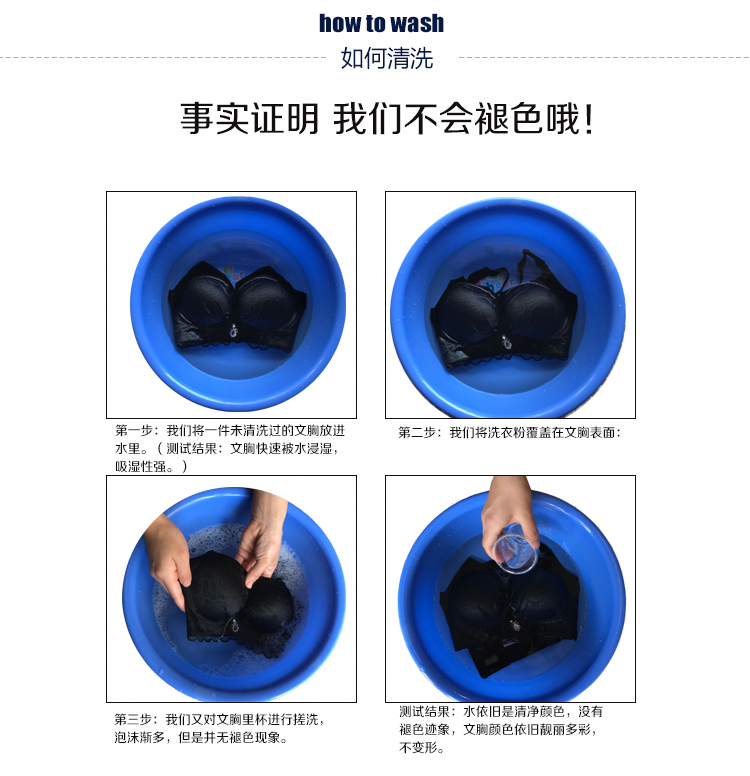 how to wash

如何清洗

事实证明 我们不会褪色哦！

第一步：我们将一件未清洗过的文胸放进水里。（测试结果：文胸快速被水浸湿，吸湿性强。）

第二步：我们将洗衣粉覆盖在文胸表面：

第三步：我们又对文胸里杯进行搓洗，泡沫渐多，但是并无褪色现象。

测试结果：水依旧是清净颜色，没有褪色迹象，文胸颜色依旧靓丽多彩，不变形。