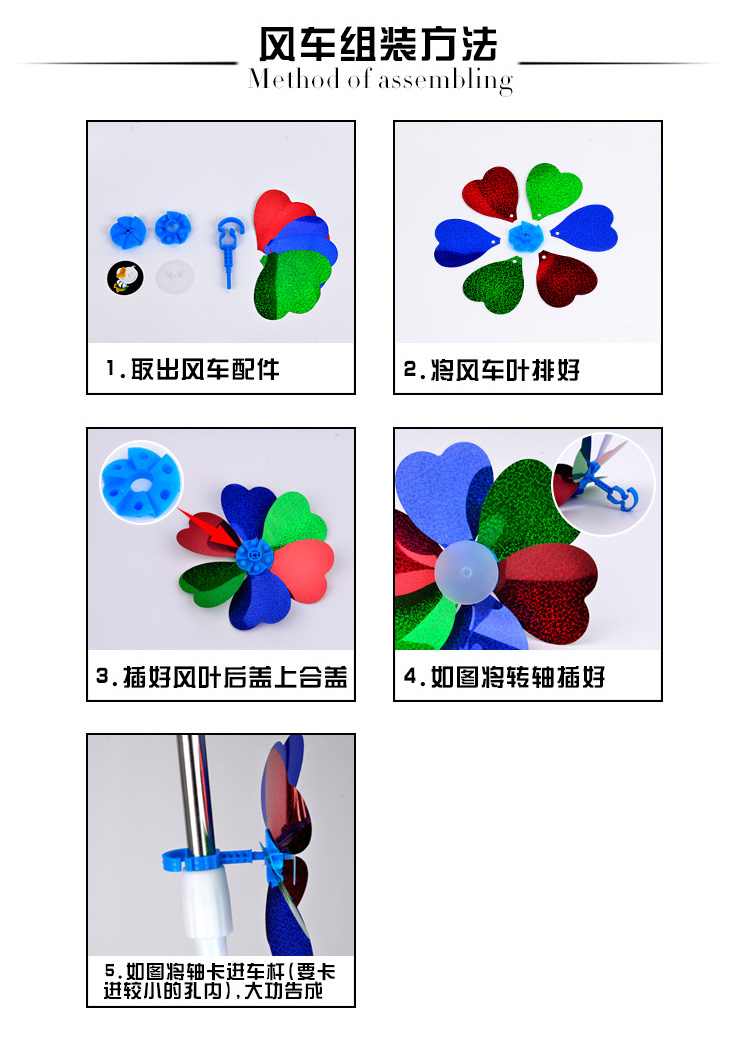 风车组装方法
Method of assembling

1.取出风车配件

2.将风车叶排好

3.插好风叶后盖上合盖

4.如图将转轴插好

5.如图将轴卡进车杆(要卡进较小的孔内),大功告成