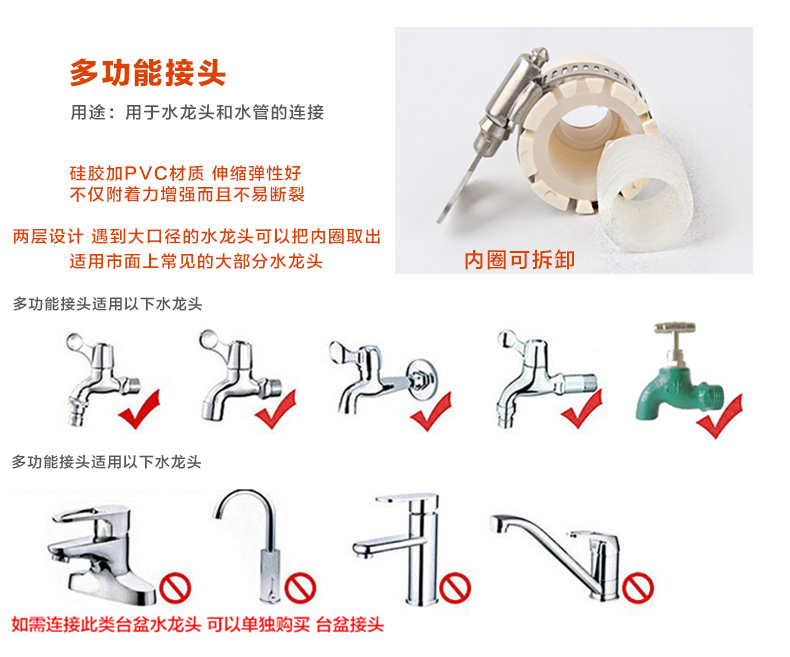 多功能接头

用途：用于水龙头和水管的连接

硅胶加PVC材质 伸缩弹性好
不仅附着力增强而且不易断裂

两层设计 遇到大口径的水龙头可以把内圈取出
适用市面上常见的大部分水龙头

内圈可拆卸

多功能接头适用以下水龙头

多功能接头适用以下水龙头

如需连接此类台盆水龙头 可以单独购买 台盆接头