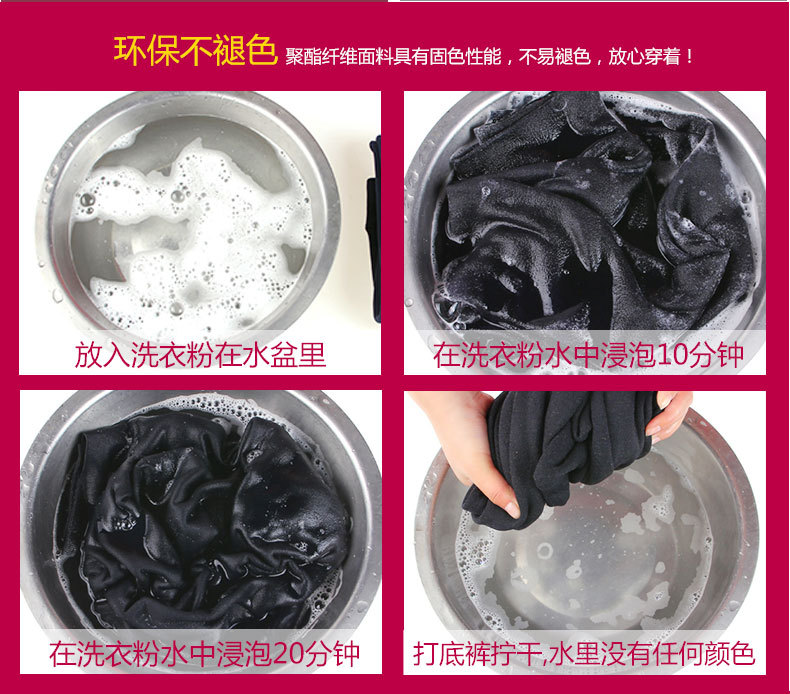 环保不褪色 聚酯纤维面料具有固色性能，不易褪色，放心穿着！

放入洗衣粉在水盆里

在洗衣粉水中浸泡10分钟

在洗衣粉水中浸泡20分钟

打底裤拧干,水里没有任何颜色