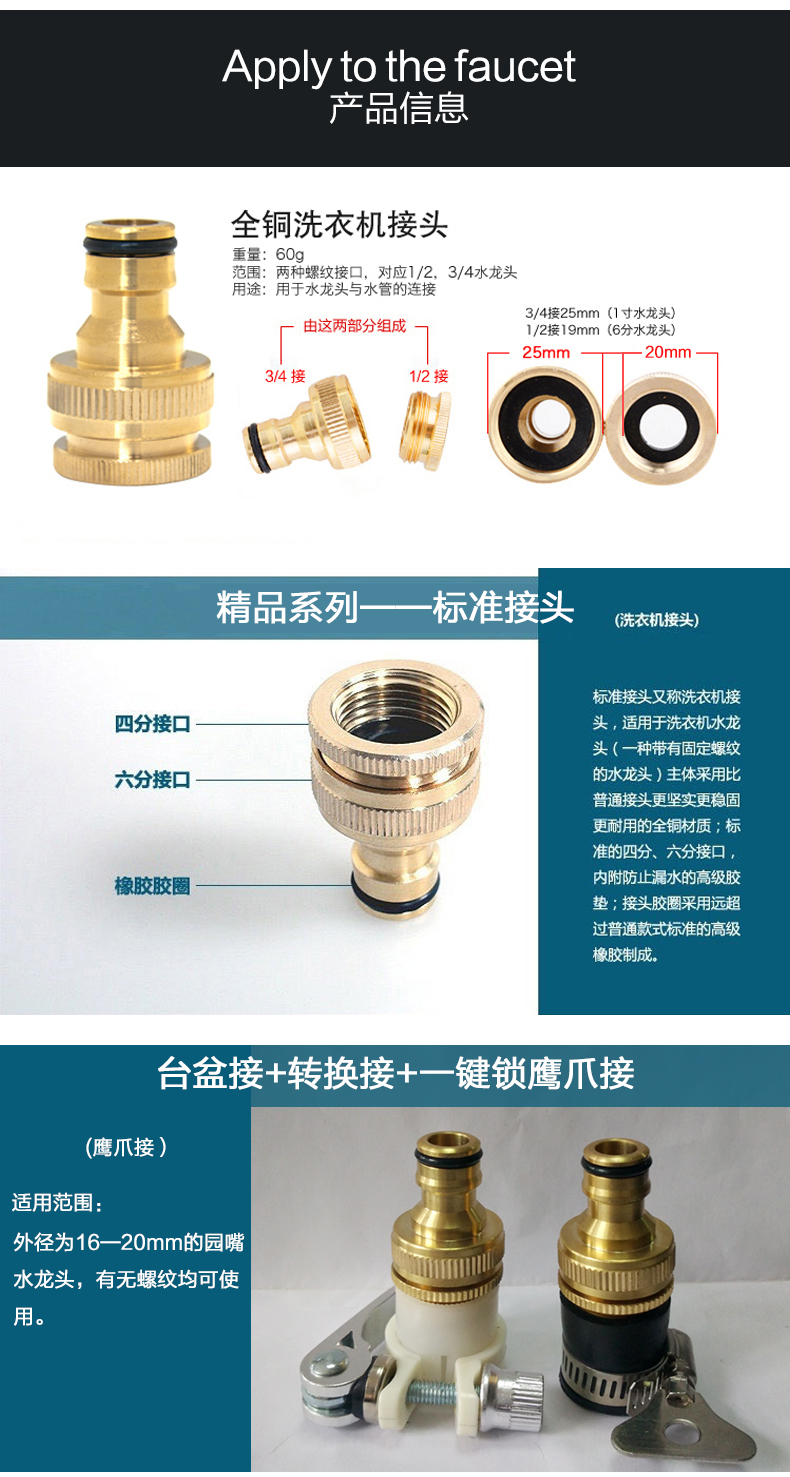 Apply to the faucet
产品信息

全铜洗衣机接头
重量：60g
范围：两种螺纹接口，对应1/2，3/4水龙头
用途：用于水龙头与水管的连接

由这两部分组成
3/4 接
1/2 接

3/4接25mm（1寸水龙头）
1/2接19mm（6分水龙头）
25mm
20mm

精品系列——标准接头
(洗衣机接头)

四分接口
六分接口
橡胶胶圈

标准接头又称洗衣机接头，适用于洗衣机水龙头（一种带有固定螺纹的水龙头）主体采用比普通接头更坚实更稳固更耐用的全铜材质；标准的四分、六分接口，内附防止漏水的高级胶垫；接头胶圈采用远超过普通款式标准的高级橡胶制成。

台盆接+转换接+一键锁鹰爪接

（鹰爪接）

适用范围：
外径为16—20mm的园嘴水龙头，有无螺纹均可使用。