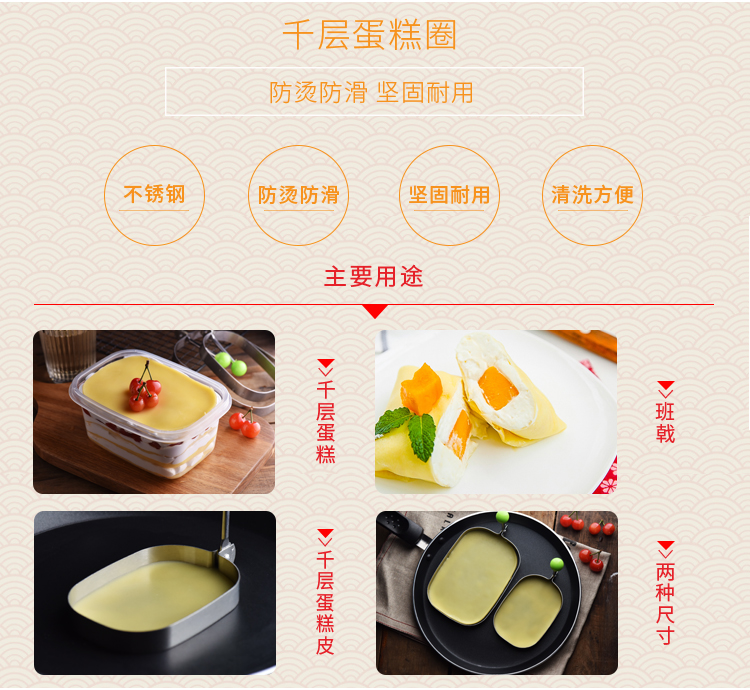 千层蛋糕圈

防烫防滑 坚固耐用

不锈钢

防烫防滑

坚固耐用

清洗方便

主要用途

千层蛋糕

班戟

千层蛋糕皮

两种尺寸