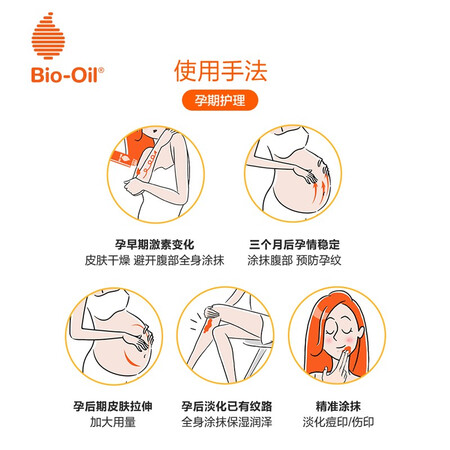 Bio-Oil®

使用手法

孕期护理

孕早期激素变化
皮肤干燥 避开腹部全身涂抹

三个月后孕情稳定
涂抹腹部 预防孕纹

孕后期皮肤拉伸
加大用量

孕后淡化已有纹路
全身涂抹保湿润泽

精准涂抹
淡化痘印/伤印