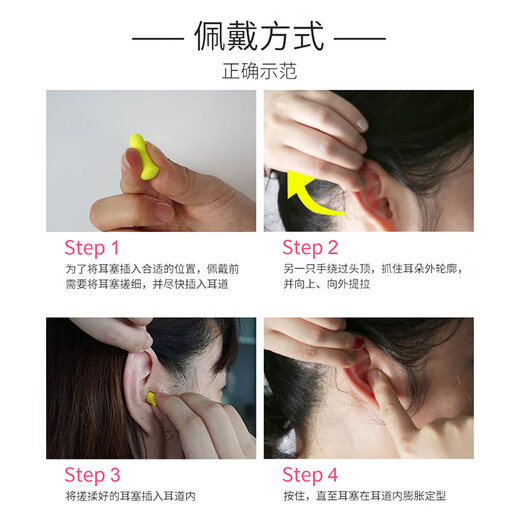 —— 佩戴方式 ——

正确示范

Step 1

为了将耳塞插入合适的位置，佩戴前需要将耳塞搓细，并尽快插入耳道

Step 2

另一只手绕过头顶，抓住耳朵外轮廓，并向上、向外提拉

Step 3

将搓揉好的耳塞插入耳道内

Step 4

按住，直至耳塞在耳道内膨胀定型