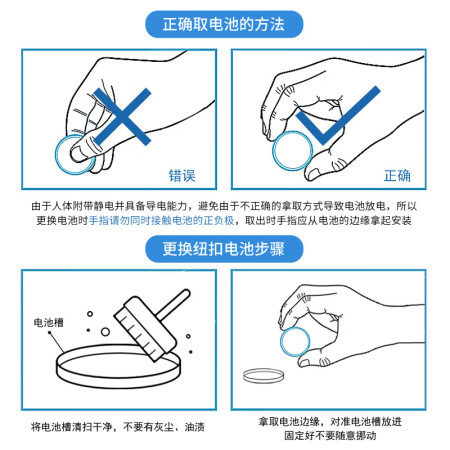 正确取电池的方法

错误

正确

由于人体附带静电并具备导电能力，避免由于不正确的拿取方式导致电池放电，所以更换电池时手指请勿同时接触电池的正负极，取出时手指应从电池的边缘拿起安装

更换纽扣电池步骤

电池槽

将电池槽清扫干净，不要有灰尘、油渍

拿取电池边缘，对准电池槽放进固定好不要随意挪动