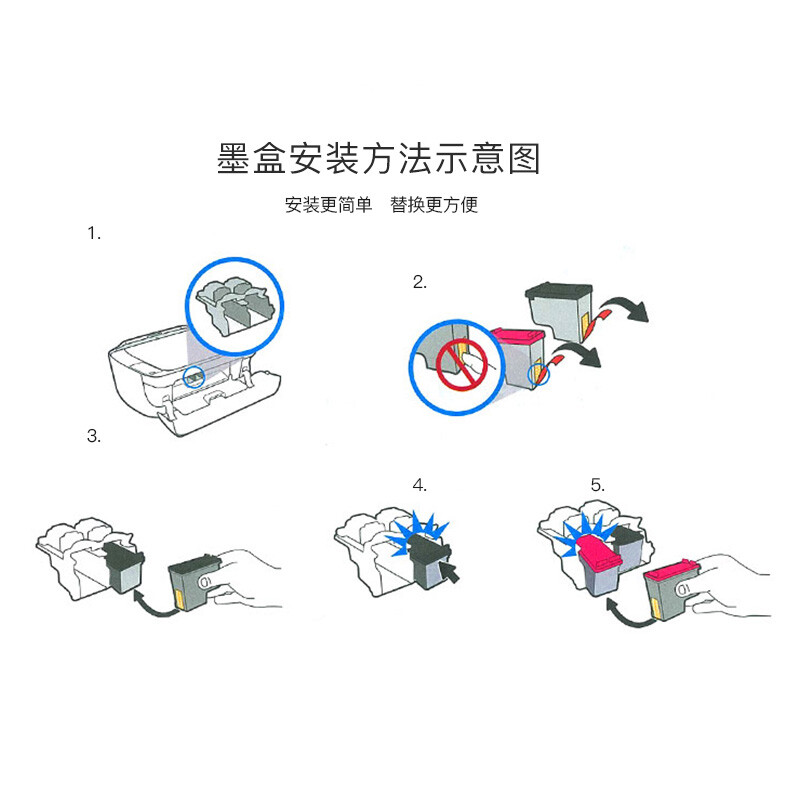 墨盒安装方法示意图

安装更简单　替换更方便

1.

2.

3.

4.

5.