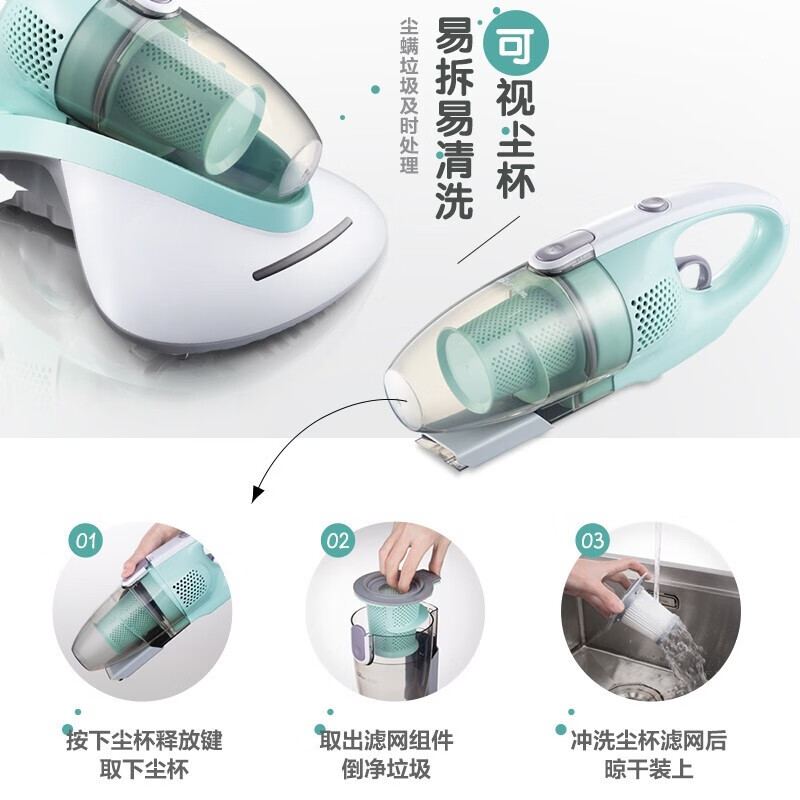 可视尘杯

易拆易清洗

尘螨垃圾及时处理

01

按下尘杯释放键
取下尘杯

02

取出滤网组件
倒净垃圾

03

冲洗尘杯滤网后
晾干装上