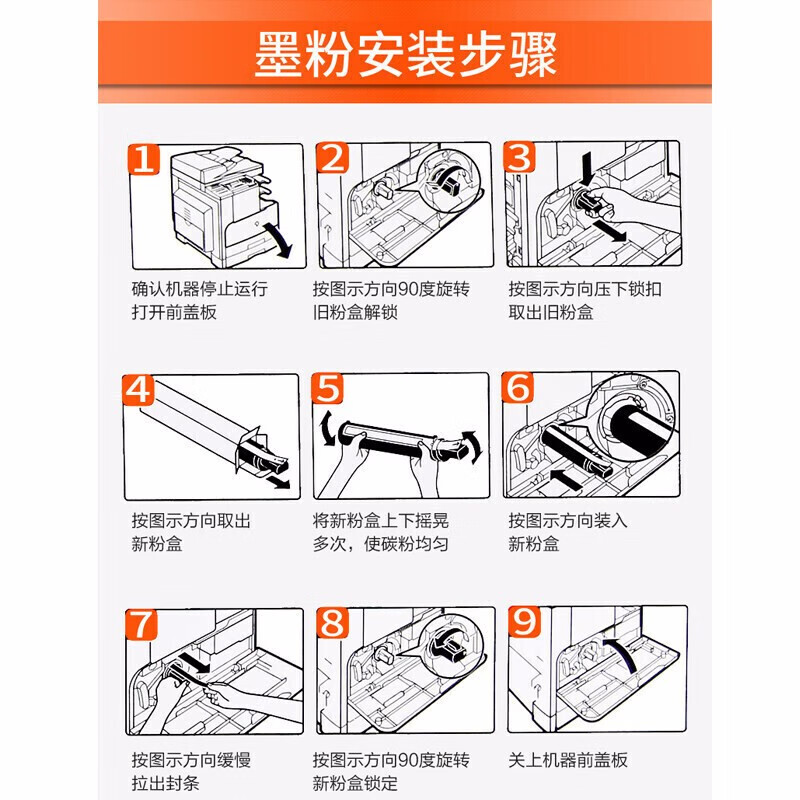 墨粉安装步骤

1
确认机器停止运行
打开前盖板

2
按图示方向90度旋转
旧粉盒解锁

3
按图示方向压下锁扣
取出旧粉盒

4
按图示方向取出
新粉盒

5
将新粉盒上下摇晃
多次，使碳粉均匀

6
按图示方向装入
新粉盒

7
按图示方向缓慢
拉出封条

8
按图示方向90度旋转
新粉盒锁定

9
关上机器前盖板