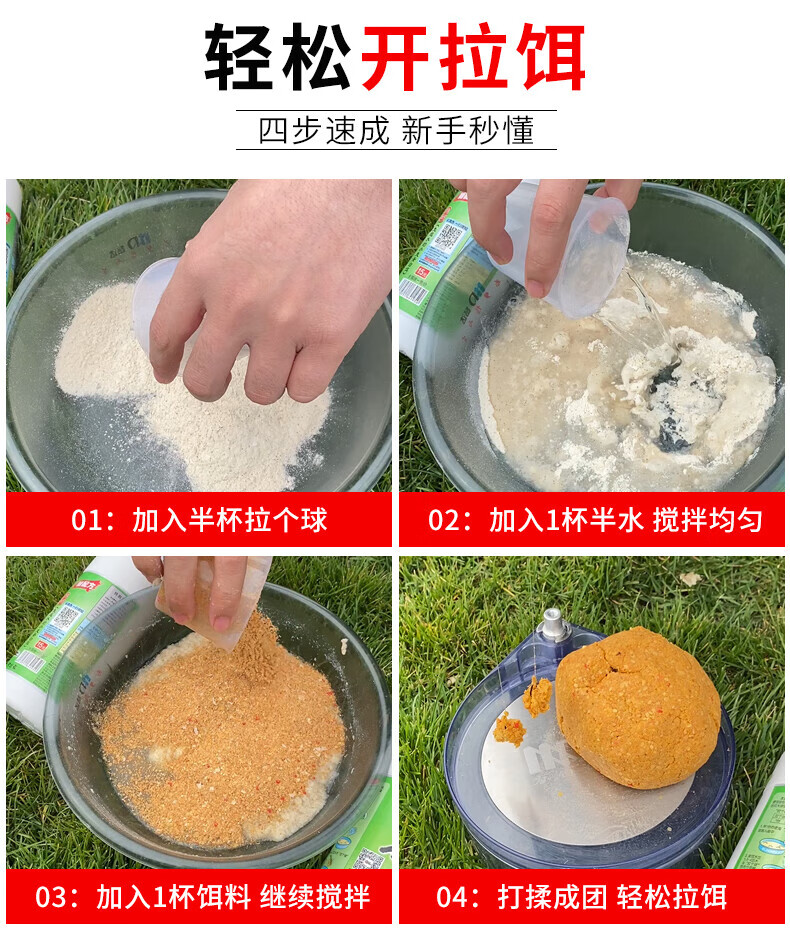 轻松开拉饵

四步速成 新手秒懂

01：加入半杯拉个球

02：加入1杯半水 搅拌均匀

03：加入1杯饵料 继续搅拌

04：打揉成团 轻松拉饵