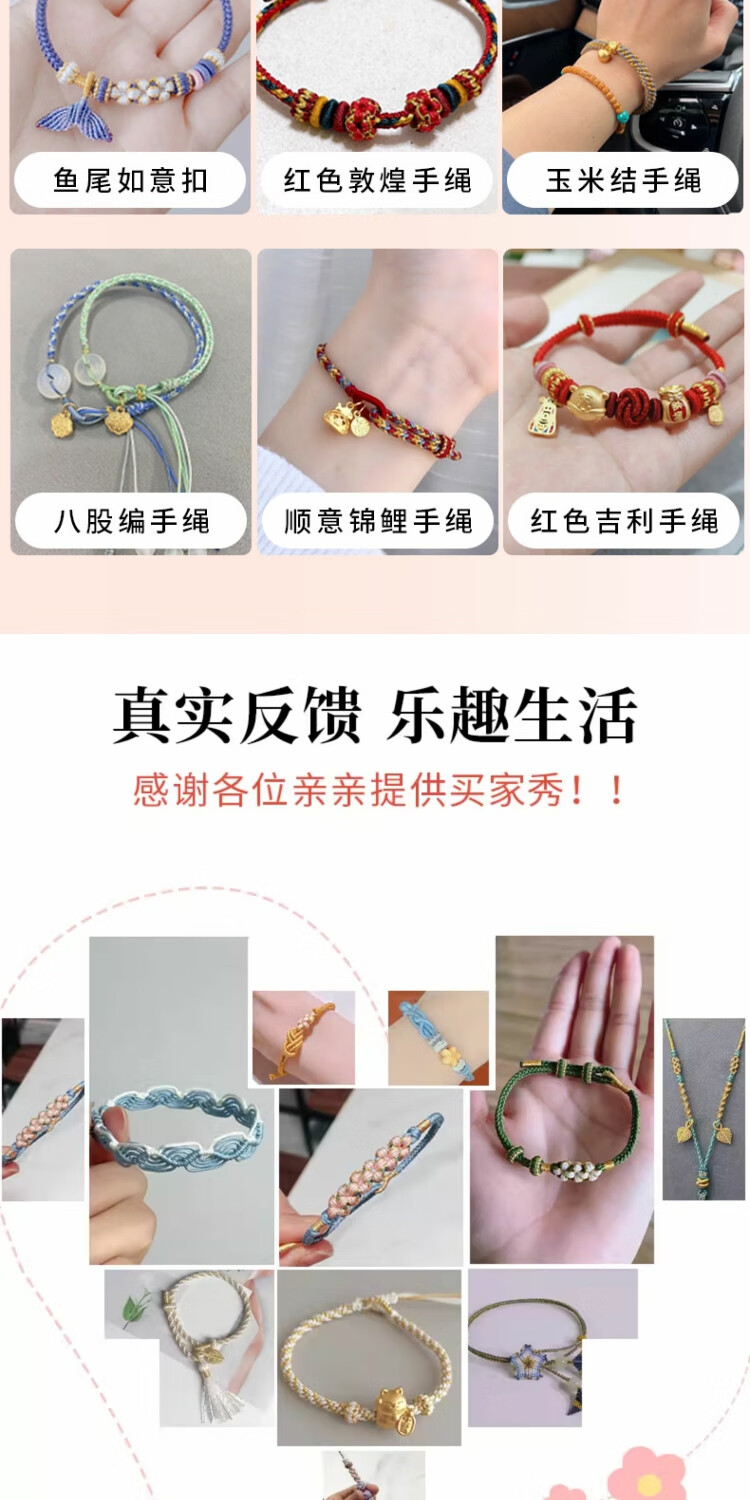 鱼尾如意扣

红色敦煌手绳

玉米结手绳

八股编手绳

顺意锦鲤手绳

红色吉利手绳

真实反馈 乐趣生活

感谢各位亲亲提供买家秀！！