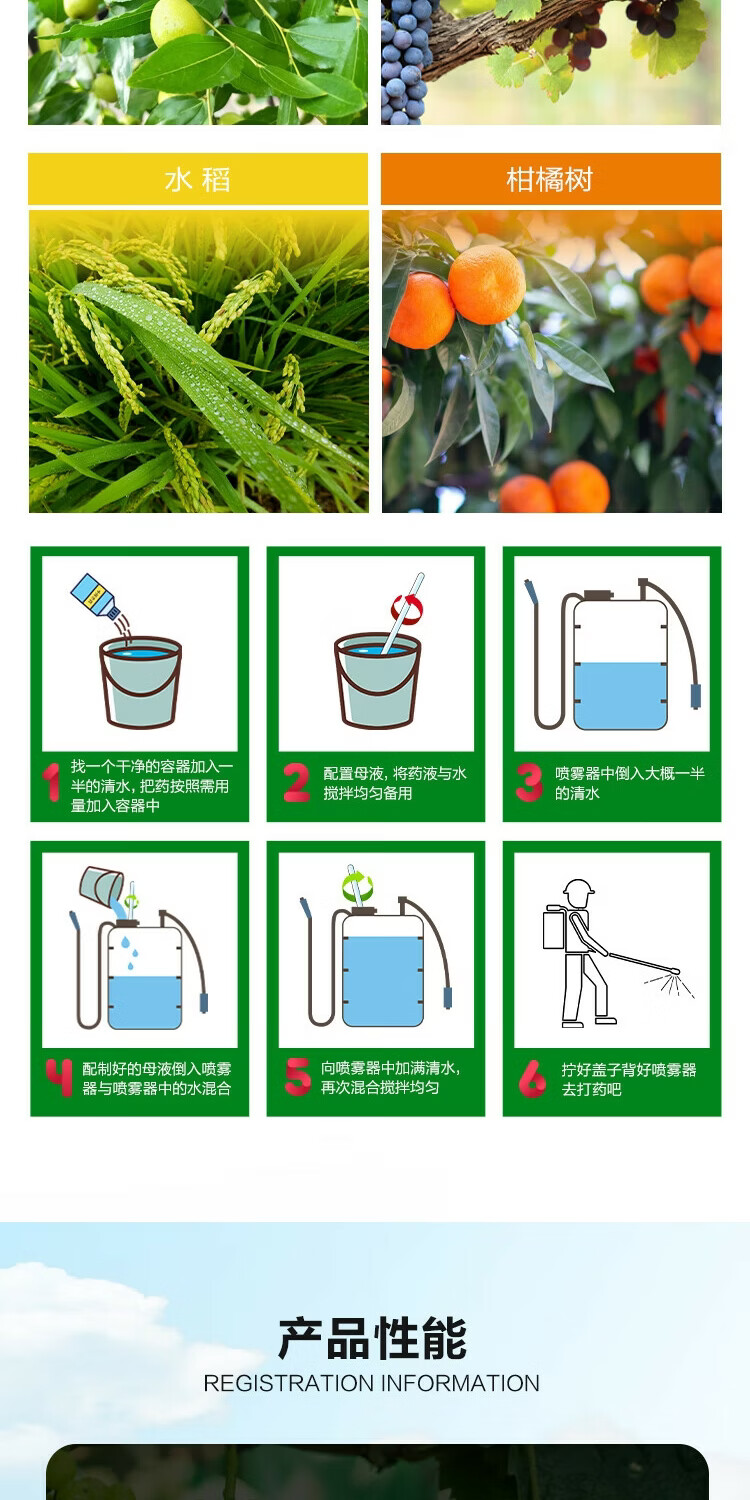 水 稻

柑橘树

1 找一个干净的容器加入一半的清水，把药按照需用量加入容器中

2 配置母液，将药液与水搅拌均匀备用

3 喷雾器中倒入大概一半的清水

4 配制好的母液倒入喷雾器与喷雾器中的水混合

5 向喷雾器中加满清水，再次混合搅拌均匀

6 拧好盖子背好喷雾器去打药吧

产品性能
REGISTRATION INFORMATION