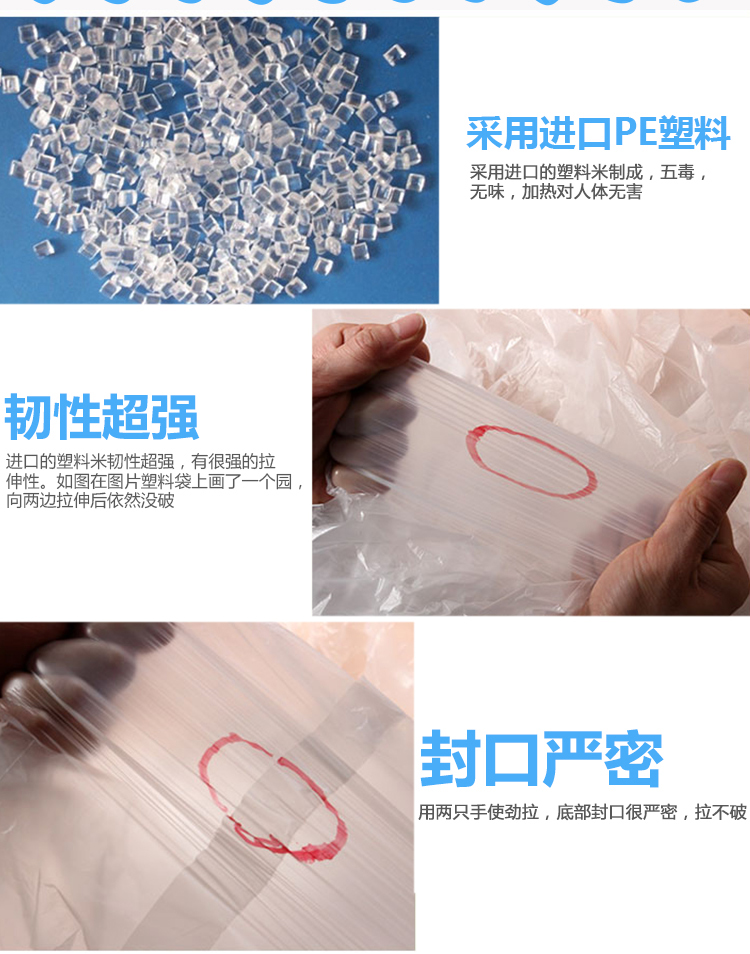 采用进口PE塑料

采用进口的塑料米制成，五毒，无味，加热对人体无害

韧性超强

进口的塑料米韧性超强，有很强的拉伸性。如图在图片塑料袋上画了一个园，向两边拉伸后依然没破

封口严密

用两只手使劲拉，底部封口很严密，拉不破