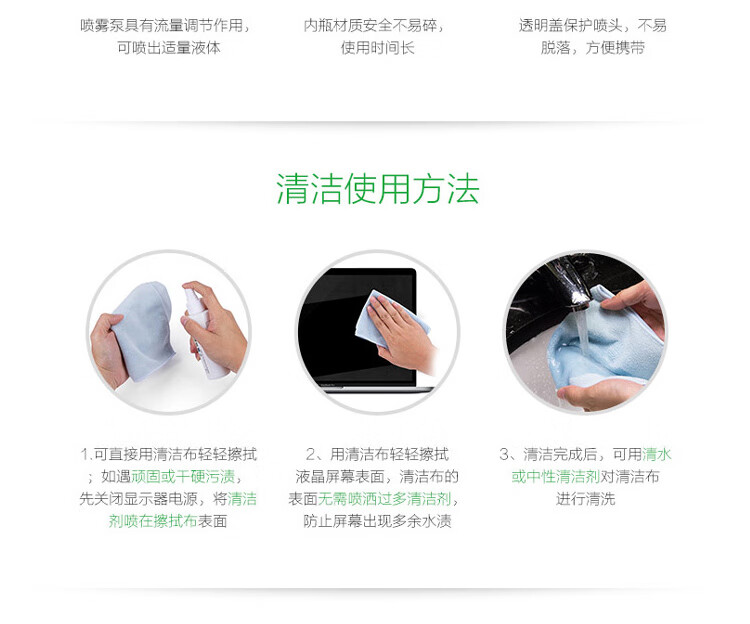 喷雾泵具有流量调节作用，可喷出适量液体

内瓶材质安全不易碎，使用时间长

透明盖保护喷头，不易脱落，方便携带

清洁使用方法

1.可直接用清洁布轻轻擦拭；如遇顽固或干硬污渍，先关闭显示器电源，将清洁剂喷在擦拭布表面

2、用清洁布轻轻擦拭液晶屏幕表面，清洁布的表面无需喷洒过多清洁剂，防止屏幕出现多余水渍

3、清洁完成后，可用清水或中性清洁剂对清洁布进行清洗