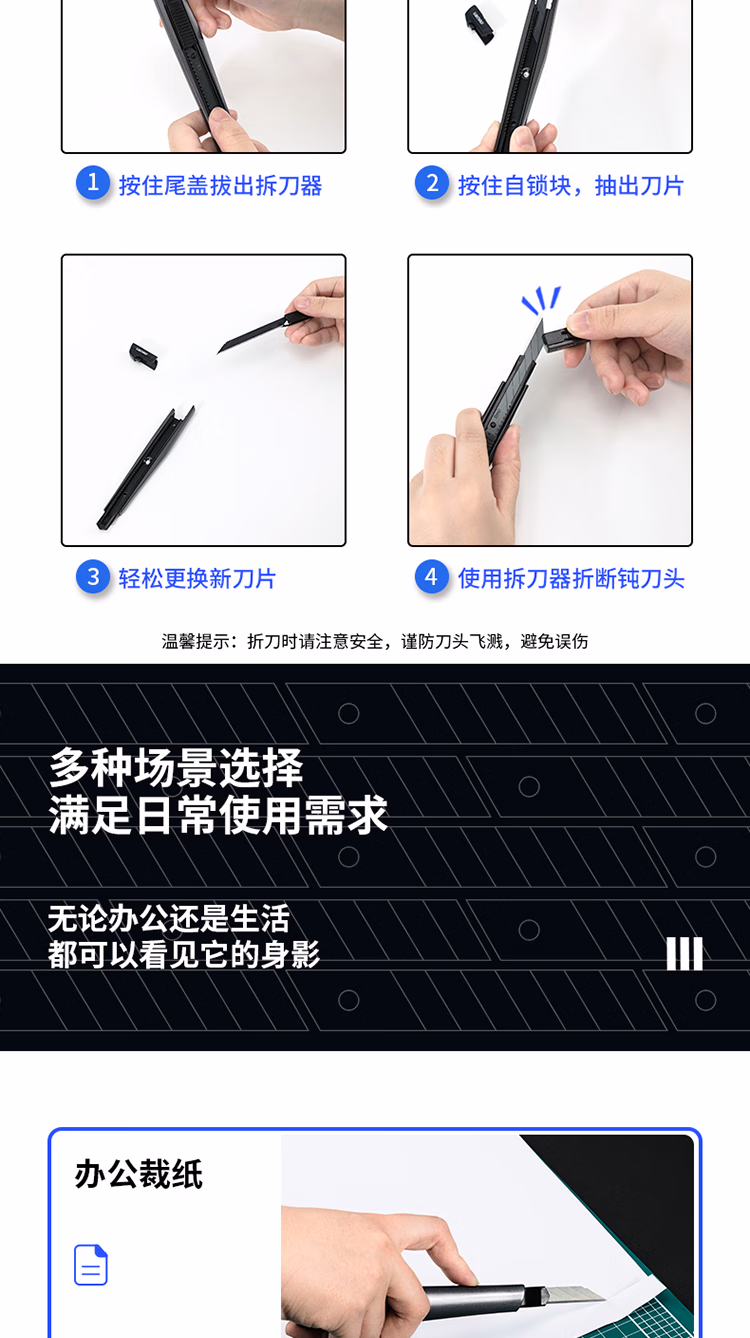 1 按住尾盖拔出拆刀器

2 按住自锁块，抽出刀片

3 轻松更换新刀片

4 使用拆刀器折断钝刀头

温馨提示：折刀时请注意安全，谨防刀头飞溅，避免误伤

多种场景选择
满足日常使用需求

无论办公还是生活
都可以看见它的身影

办公裁纸