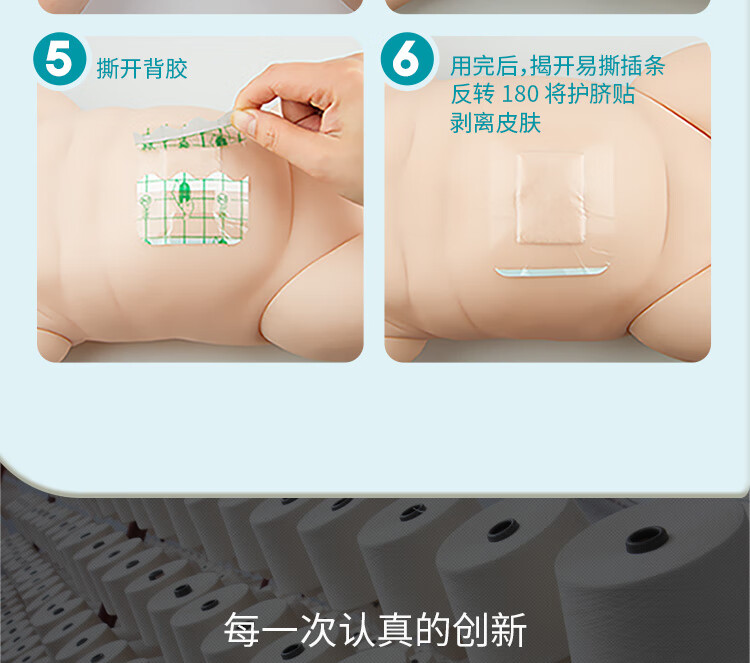 5 撕开背胶

6 用完后,揭开易撕插条反转 180 将护脐贴剥离皮肤

每一次认真的创新