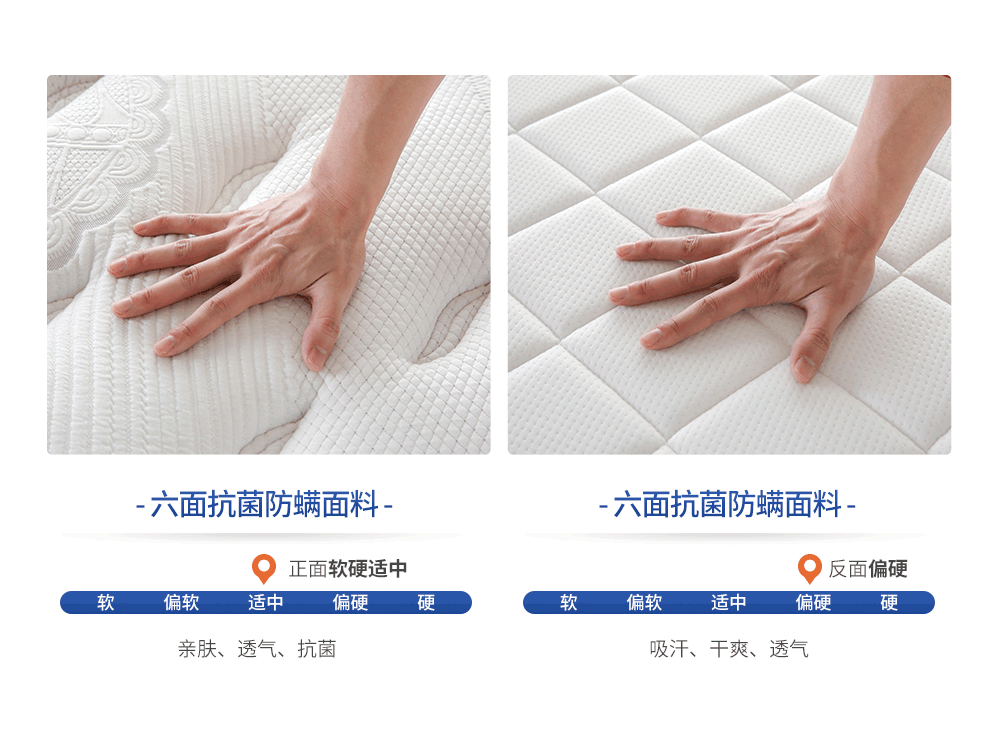 - 六面抗菌防螨面料 -

正面软硬适中

软 偏软 适中 偏硬 硬

亲肤、透气、抗菌

- 六面抗菌防螨面料 -

反面偏硬

软 偏软 适中 偏硬 硬

吸汗、干爽、透气