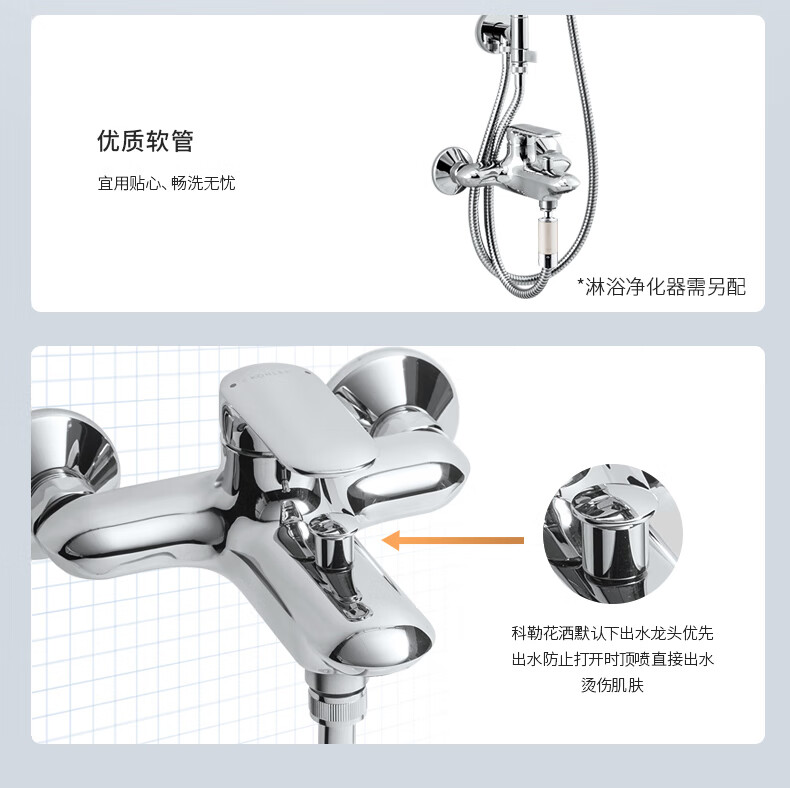 优质软管

宜用贴心、畅洗无忧

*淋浴净化器需另配

KOHLER

科勒花洒默认下出水龙头优先出水防止打开时顶喷直接出水烫伤肌肤