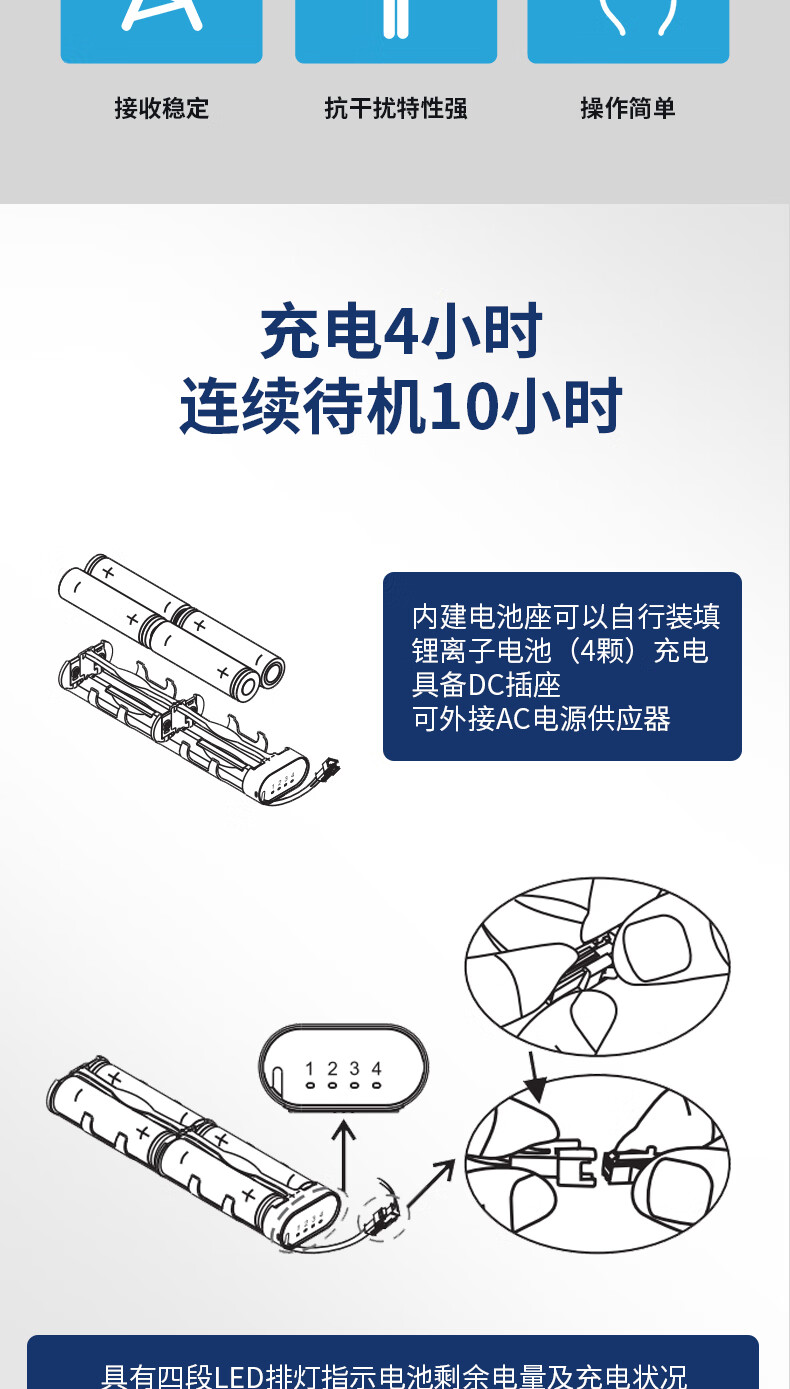 接收稳定

抗干扰特性强

操作简单

充电4小时
连续待机10小时

内建电池座可以自行装填
锂离子电池（4颗）充电
具备DC插座
可外接AC电源供应器

1 2 3 4

具有四段LED排灯指示电池剩余电量及充电状况