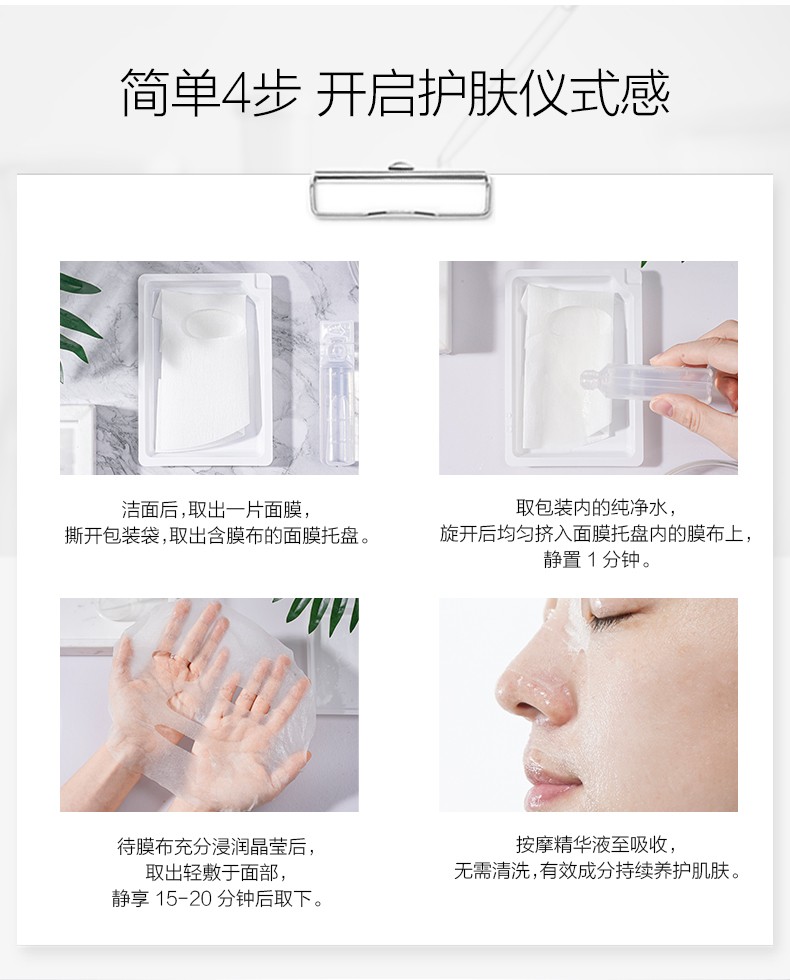 简单4步 开启护肤仪式感

洁面后，取出一片面膜，
撕开包装袋，取出含膜布的面膜托盘。

取包装内的纯净水，
旋开后均匀挤入面膜托盘内的膜布上，
静置 1 分钟。

待膜布充分浸润晶莹后，
取出轻敷于面部，
静享 15-20 分钟后取下。

按摩精华液至吸收，
无需清洗，有效成分持续养护肌肤。