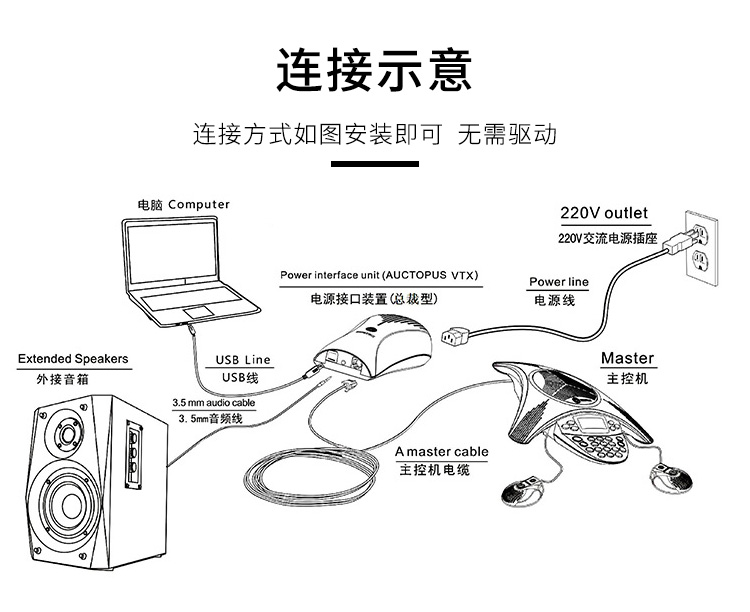 连接示意

连接方式如图安装即可 无需驱动

电脑 Computer

220V outlet
220V交流电源插座

Power interface unit (AUCTOPUS VTX)
电源接口装置(总裁型)

Power line
电源线

Extended Speakers
外接音箱

USB Line
USB线

3.5 mm audio cable
3. 5mm音频线

Master
主控机

A master cable
主控机电缆