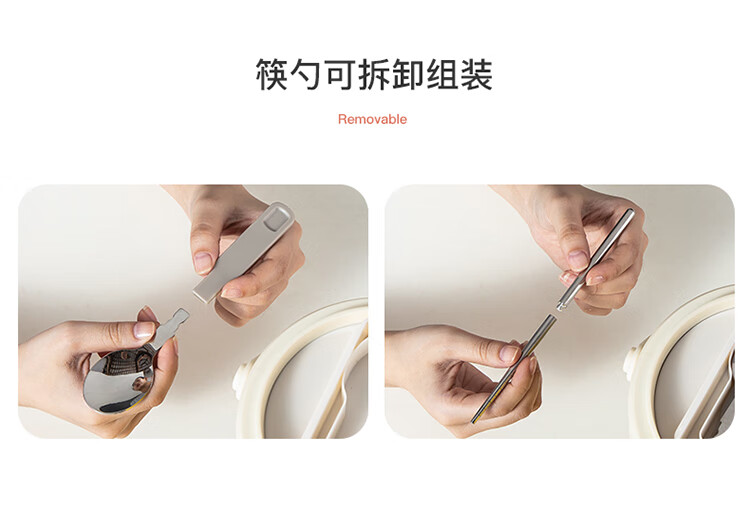 筷勺可拆卸组装

Removable