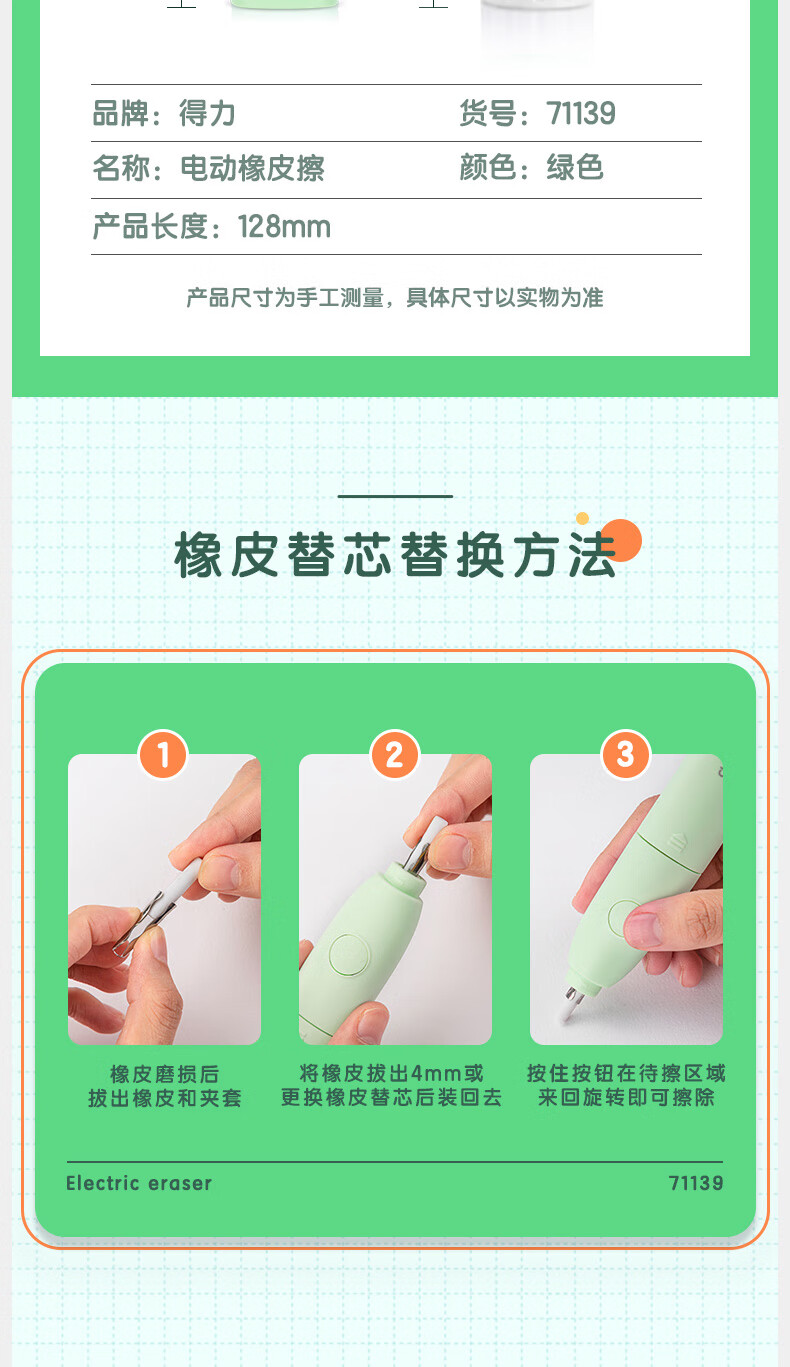 品牌：得力

货号：71139

名称：电动橡皮擦

颜色：绿色

产品长度：128mm

产品尺寸为手工测量，具体尺寸以实物为准

橡皮替芯替换方法

1
橡皮磨损后
拔出橡皮和夹套

2
将橡皮拔出4mm或
更换橡皮替芯后装回去

3
按住按钮在待擦区域
来回旋转即可擦除

Electric eraser

71139